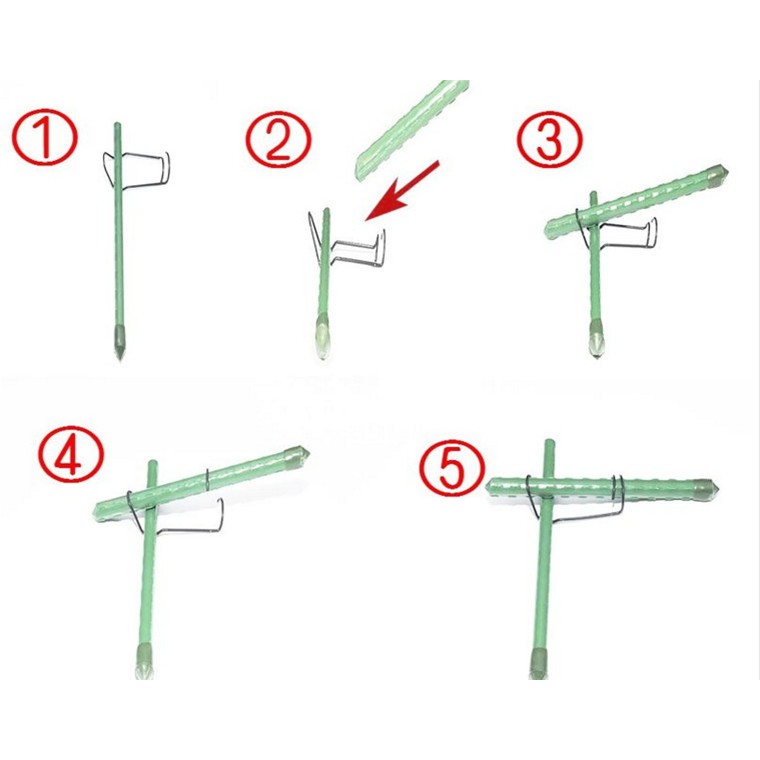 ①
②
③
④
⑤