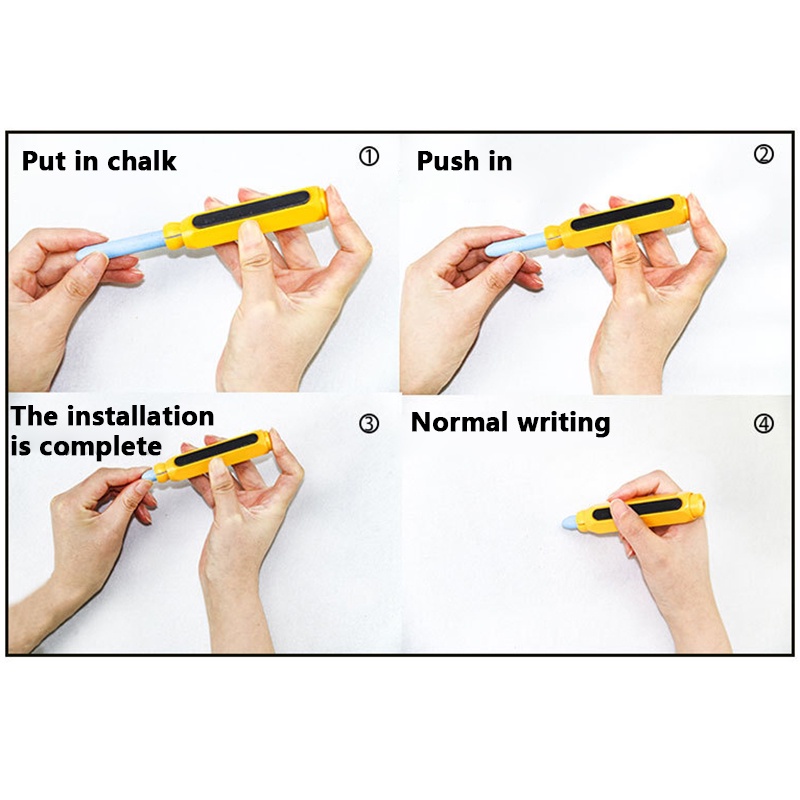 Put in chalk ①

Push in ②

The installation is complete ③

Normal writing ④