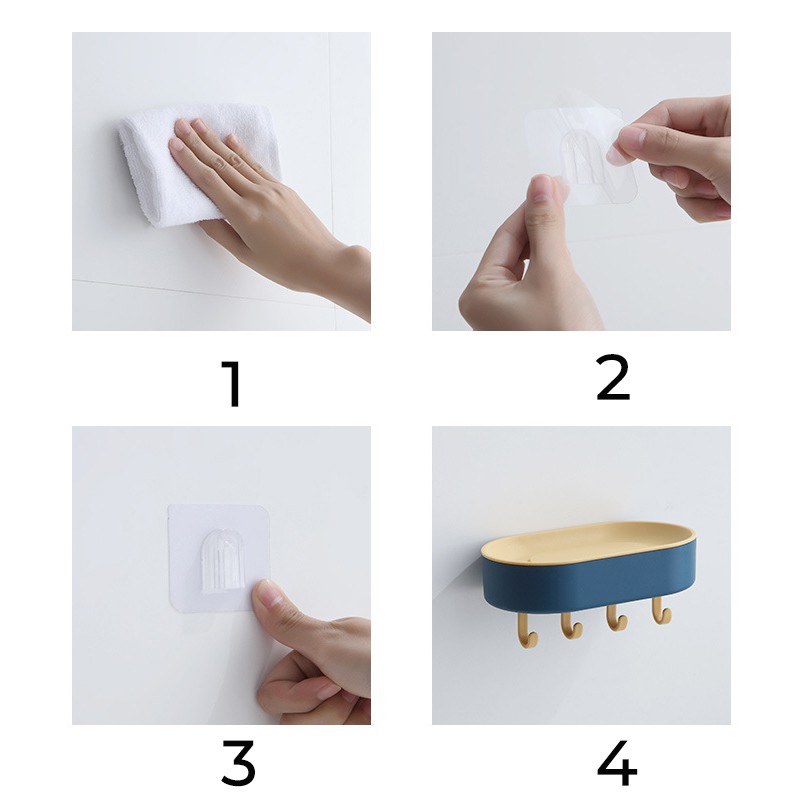 1

2

3

4