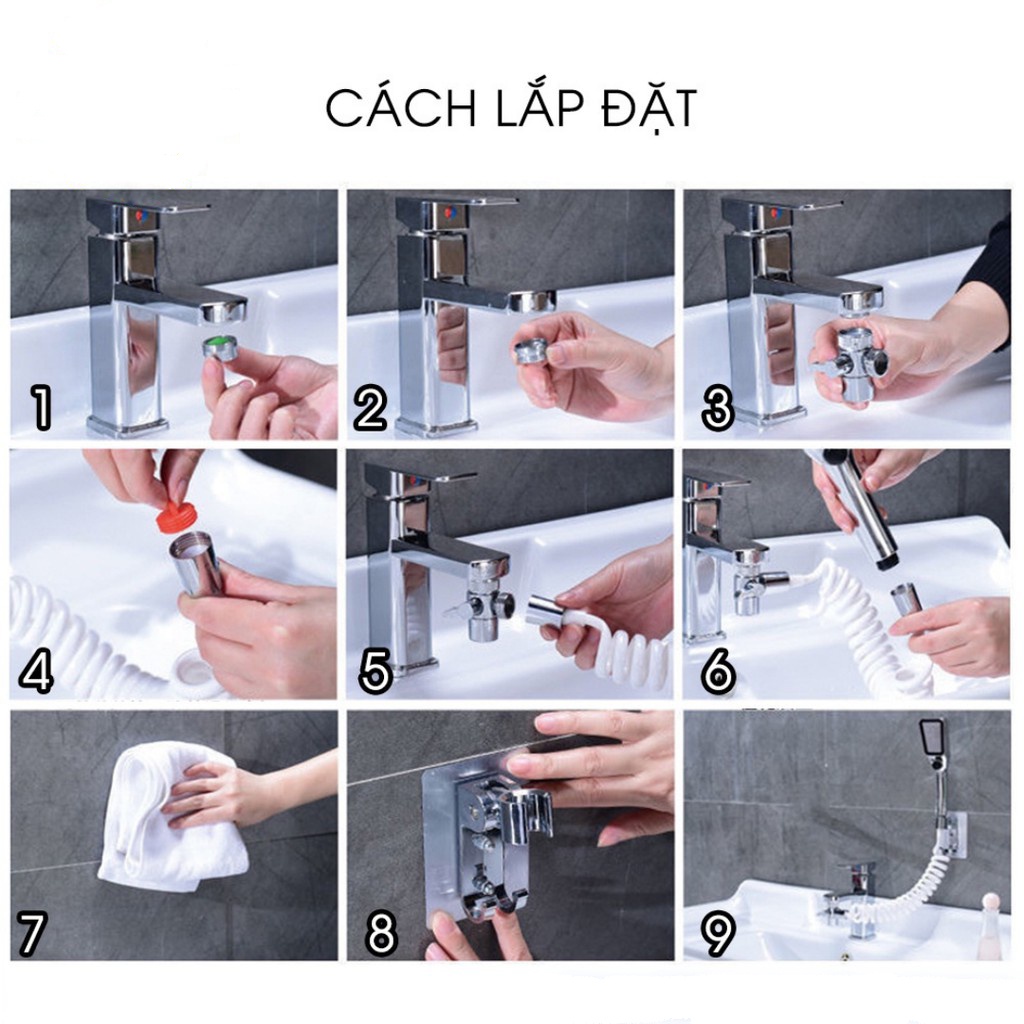 CÁCH LẮP ĐẶT

1

2

3

4

5

6

7

8

9