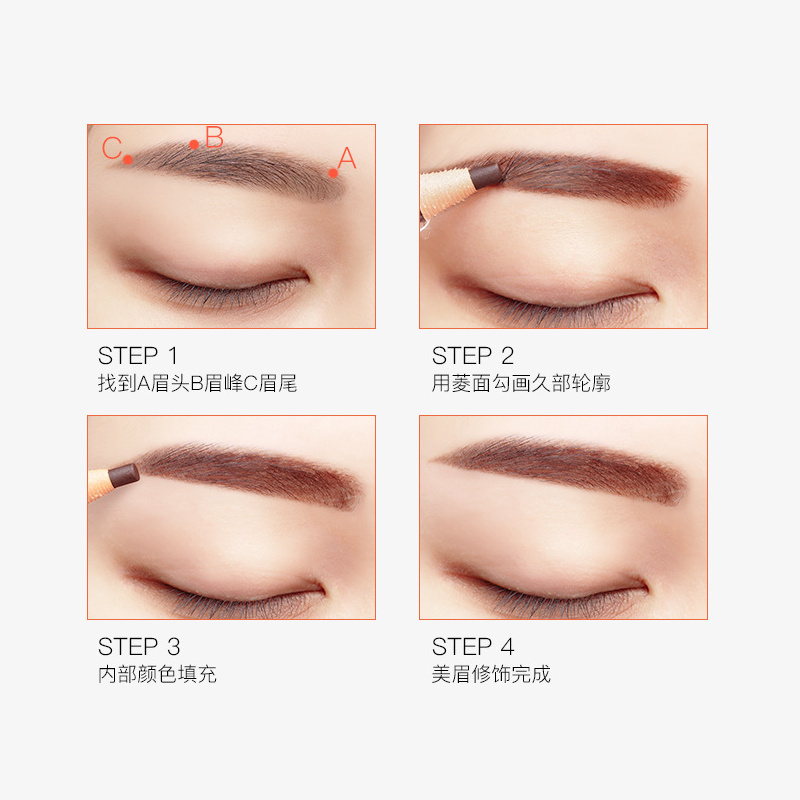 C B A

STEP 1
找到A眉头B眉峰C眉尾

STEP 2
用菱面勾画久部轮廓

STEP 3
内部颜色填充

STEP 4
美眉修饰完成