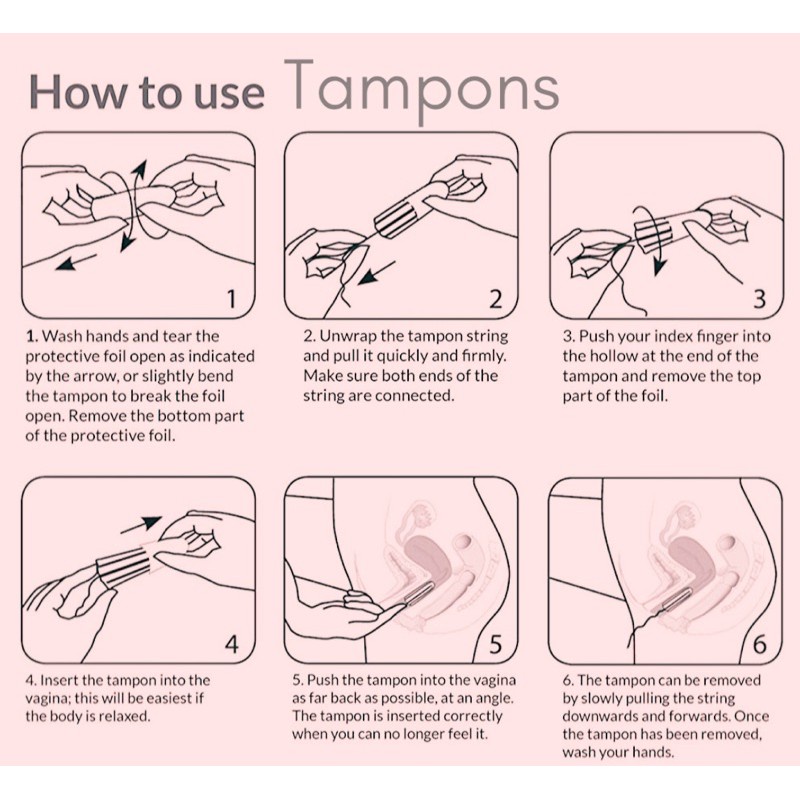 How to use Tampons

1

1. Wash hands and tear the protective foil open as indicated by the arrow, or slightly bend the tampon to break the foil open. Remove the bottom part of the protective foil.

2

2. Unwrap the tampon string and pull it quickly and firmly. Make sure both ends of the string are connected.

3

3. Push your index finger into the hollow at the end of the tampon and remove the top part of the foil.

4

4. Insert the tampon into the vagina; this will be easiest if the body is relaxed.

5

5. Push the tampon into the vagina as far back as possible, at an angle. The tampon is inserted correctly when you can no longer feel it.

6

6. The tampon can be removed by slowly pulling the string downwards and forwards. Once the tampon has been removed, wash your hands.