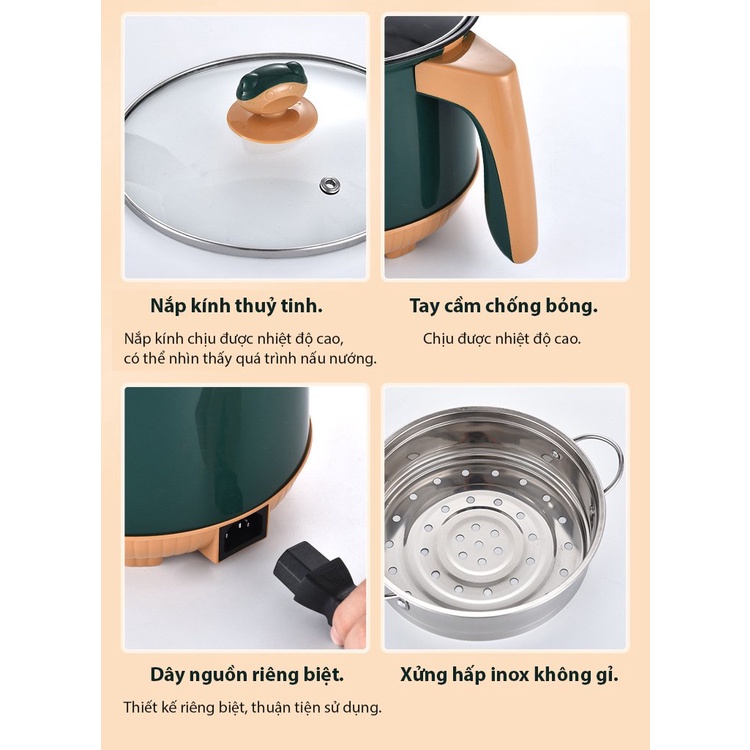 Nắp kính thuỷ tinh.

Nắp kính chịu được nhiệt độ cao, có thể nhìn thấy quá trình nấu nướng.

Tay cầm chống bỏng.

Chịu được nhiệt độ cao.

Dây nguồn riêng biệt.

Thiết kế riêng biệt, thuận tiện sử dụng.

Xửng hấp inox không gỉ.