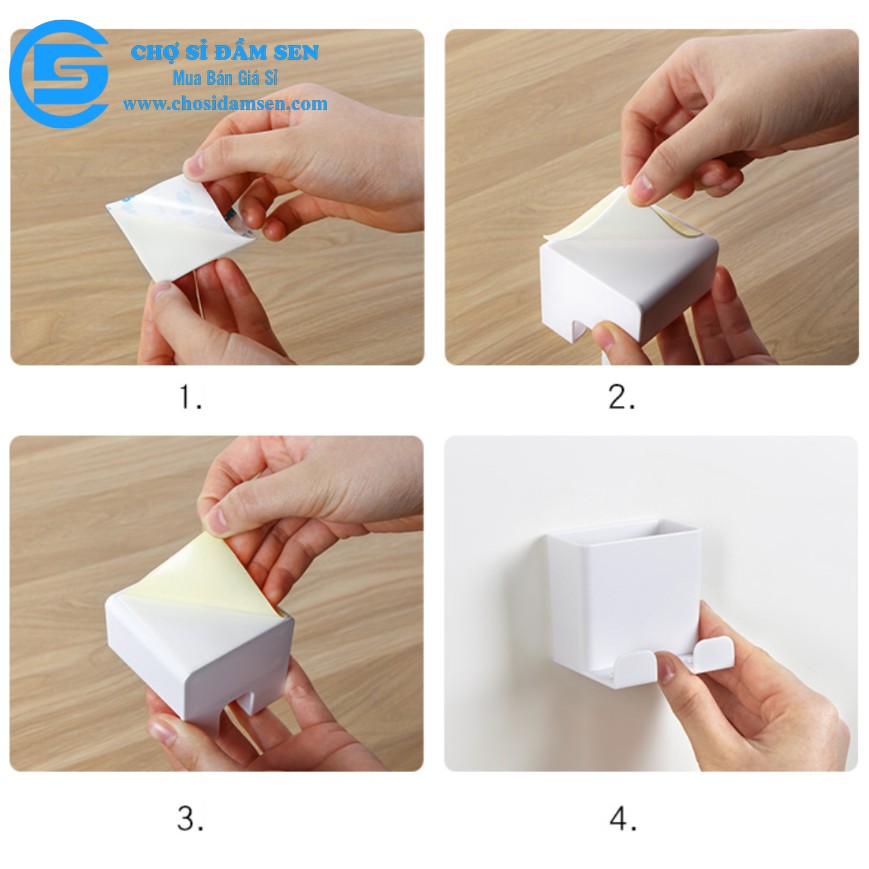 CHỢ SỈ ĐẦM SEN
Mua Bán Giá Sỉ
www.chosidamsen.com

1.

2.

3.

4.