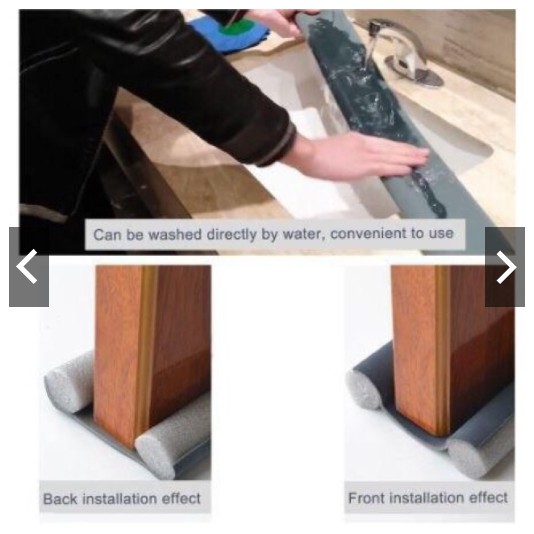 Can be washed directly by water, convenient to use

Back installation effect

Front installation effect