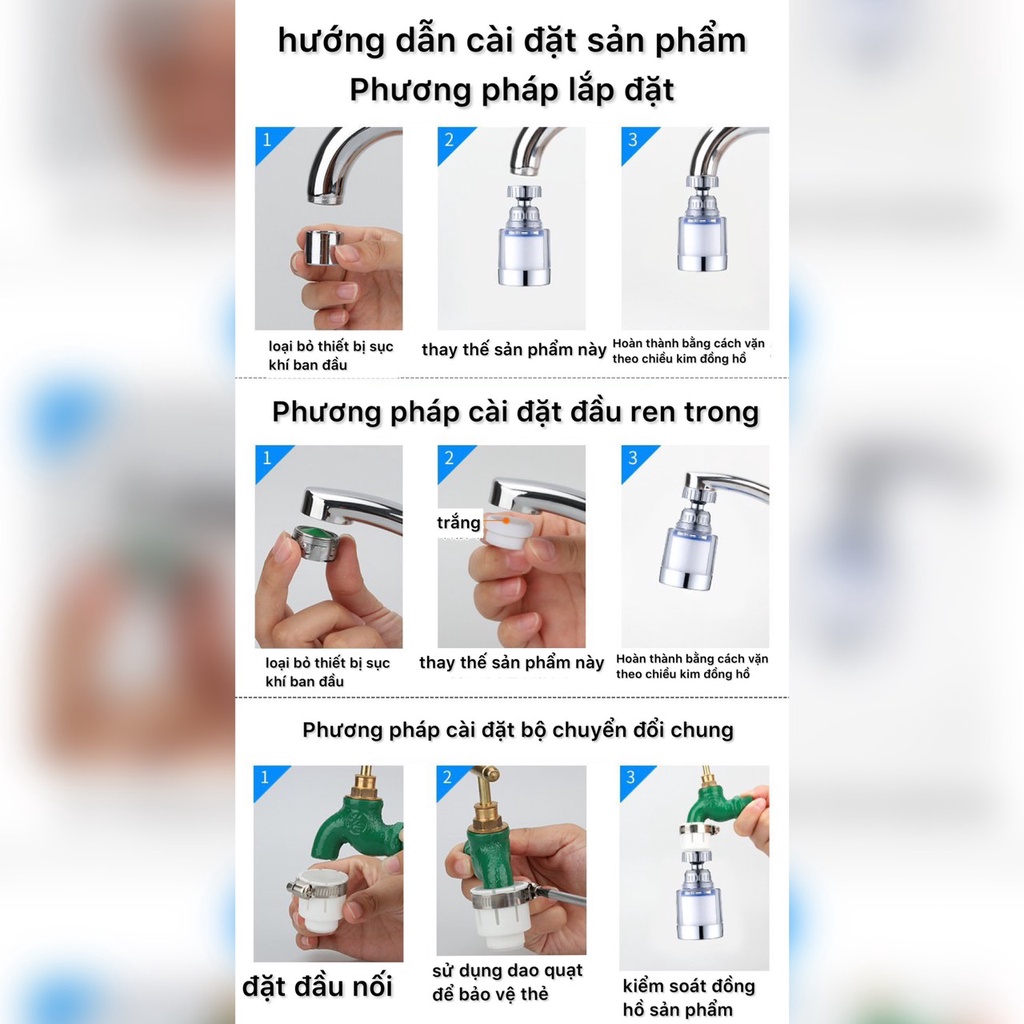 hướng dẫn cài đặt sản phẩm
Phương pháp lắp đặt

1
loại bỏ thiết bị sục khí ban đầu

2
thay thế sản phẩm này

3
Hoàn thành bằng cách vặn theo chiều kim đồng hồ

Phương pháp cài đặt đầu ren trong

1
loại bỏ thiết bị sục khí ban đầu

2
trắng
thay thế sản phẩm này

3
Hoàn thành bằng cách vặn theo chiều kim đồng hồ

Phương pháp cài đặt bộ chuyển đổi chung

1
đặt đầu nối

2
sử dụng dao quạt để bảo vệ thẻ

3
kiểm soát đồng hồ sản phẩm