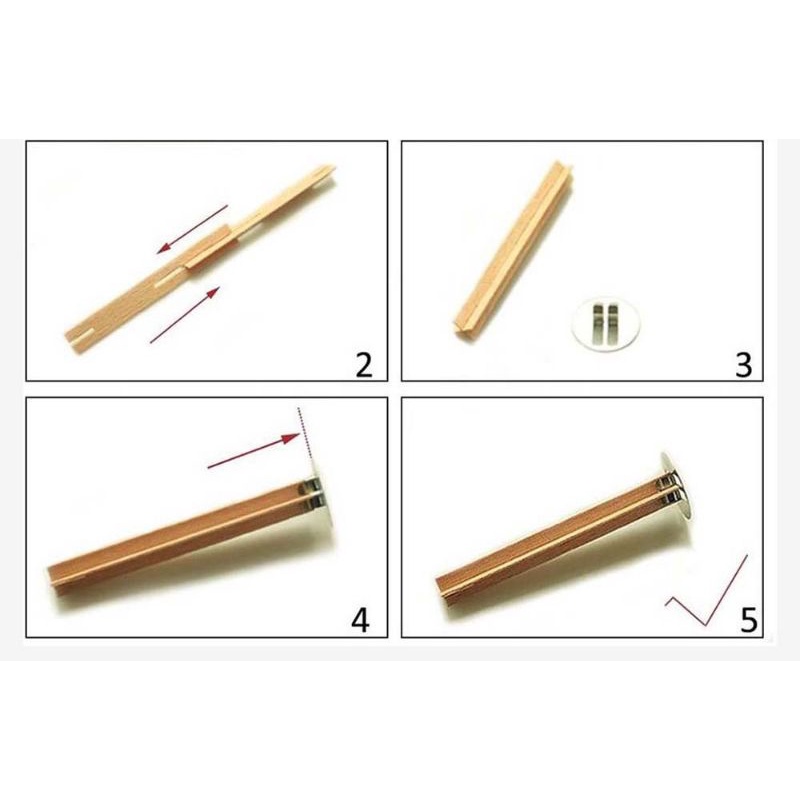 2

3

4

5