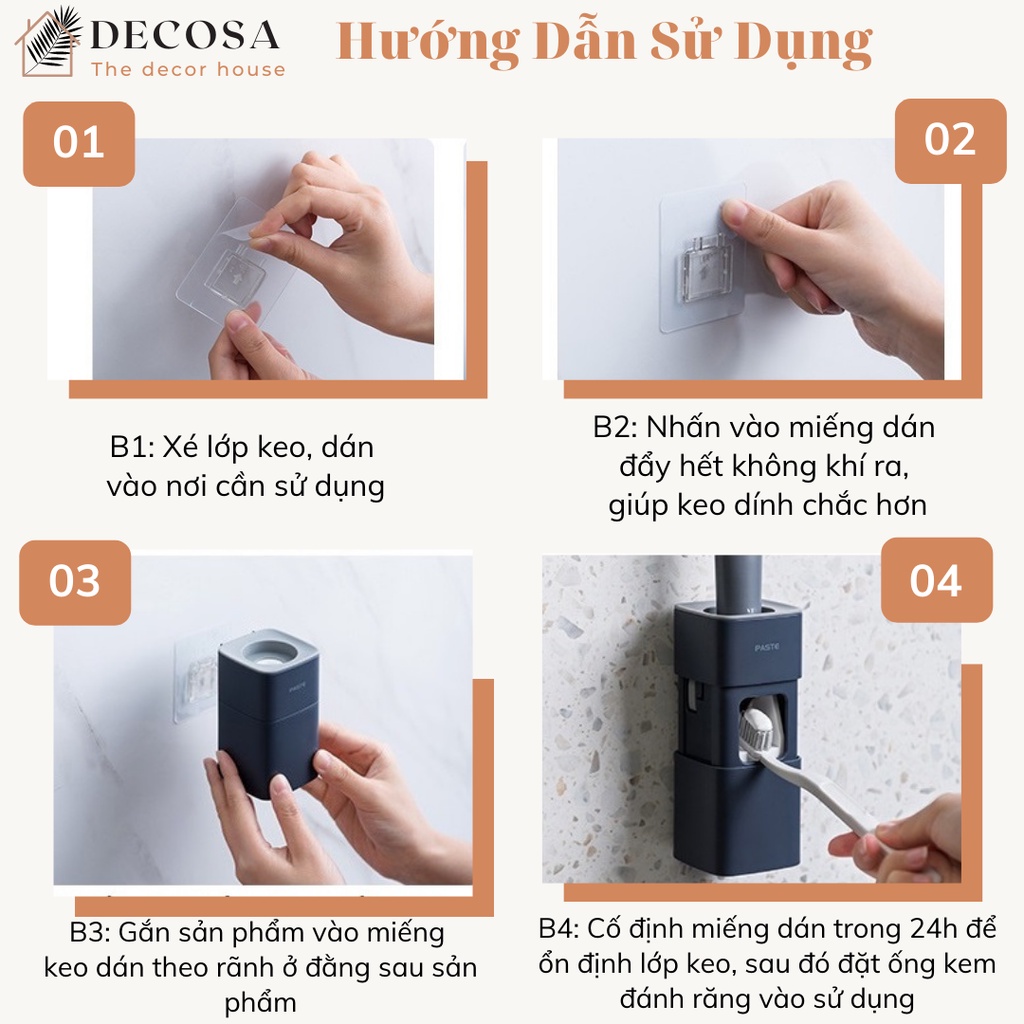 DECOSA
The decor house

Hướng Dẫn Sử Dụng

01

B1: Xé lớp keo, dán vào nơi cần sử dụng

02

B2: Nhấn vào miếng dán đẩy hết không khí ra, giúp keo dính chắc hơn

03

PASTE

B3: Gắn sản phẩm vào miếng keo dán theo rãnh ở đằng sau sản phẩm

04

PASTE

B4: Cố định miếng dán trong 24h để ổn định lớp keo, sau đó đặt ống kem đánh răng vào sử dụng