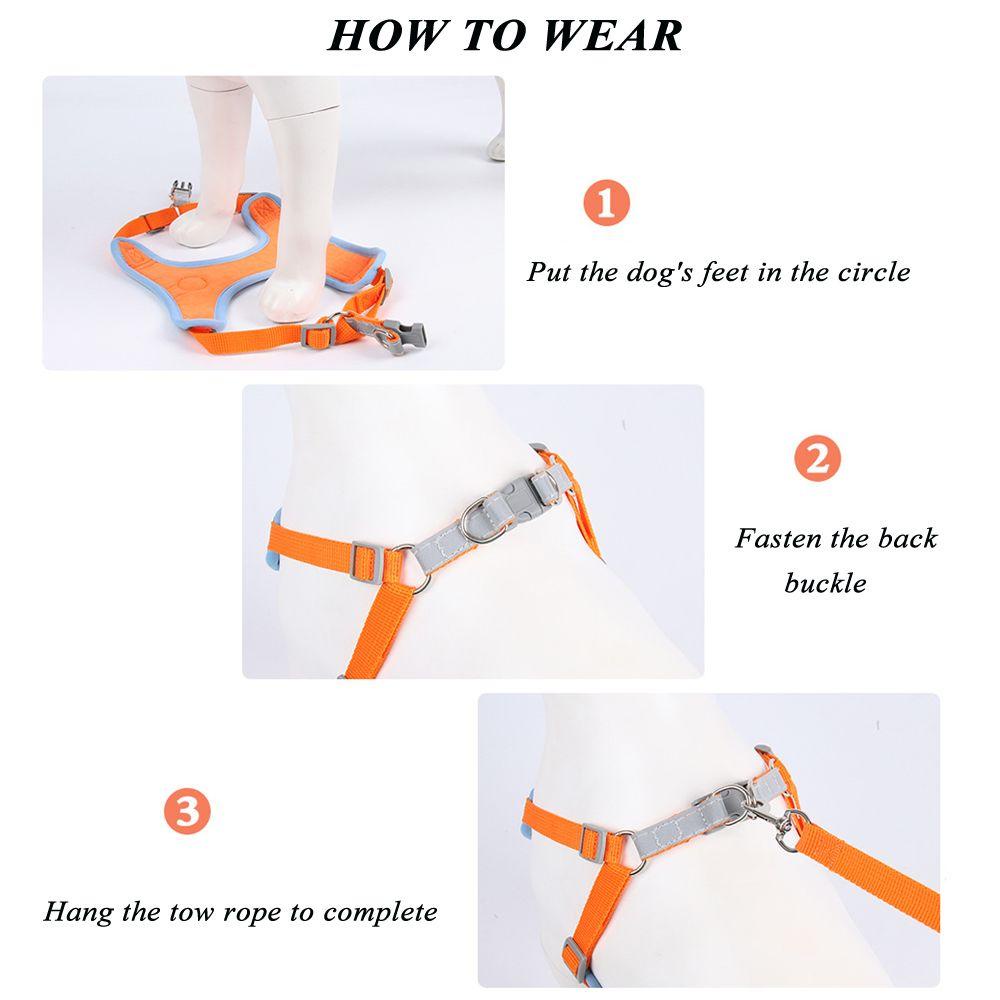 HOW TO WEAR

1

Put the dog's feet in the circle

2

Fasten the back buckle

3

Hang the tow rope to complete