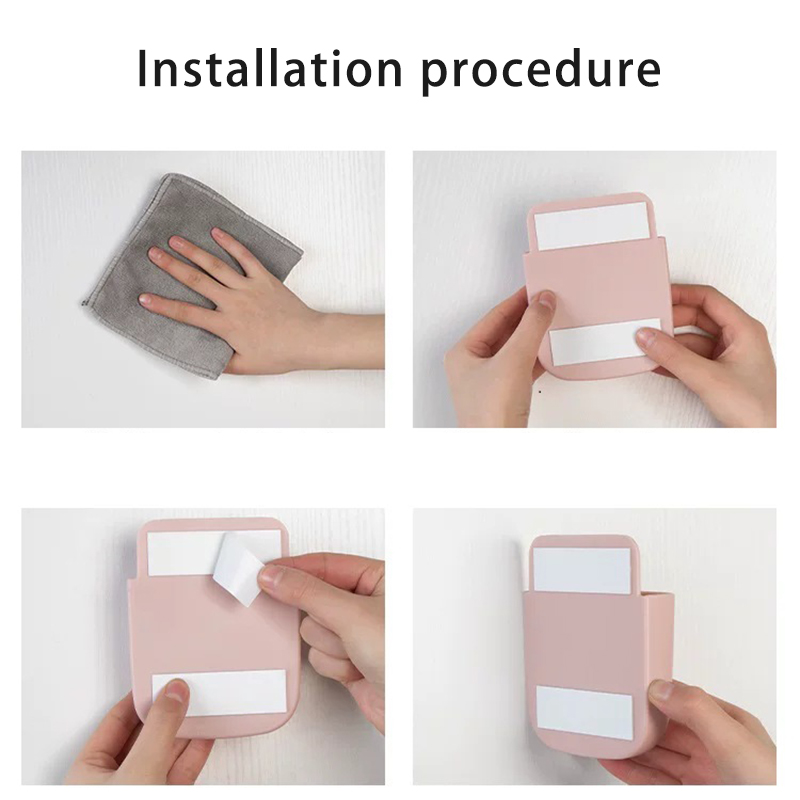 Installation procedure