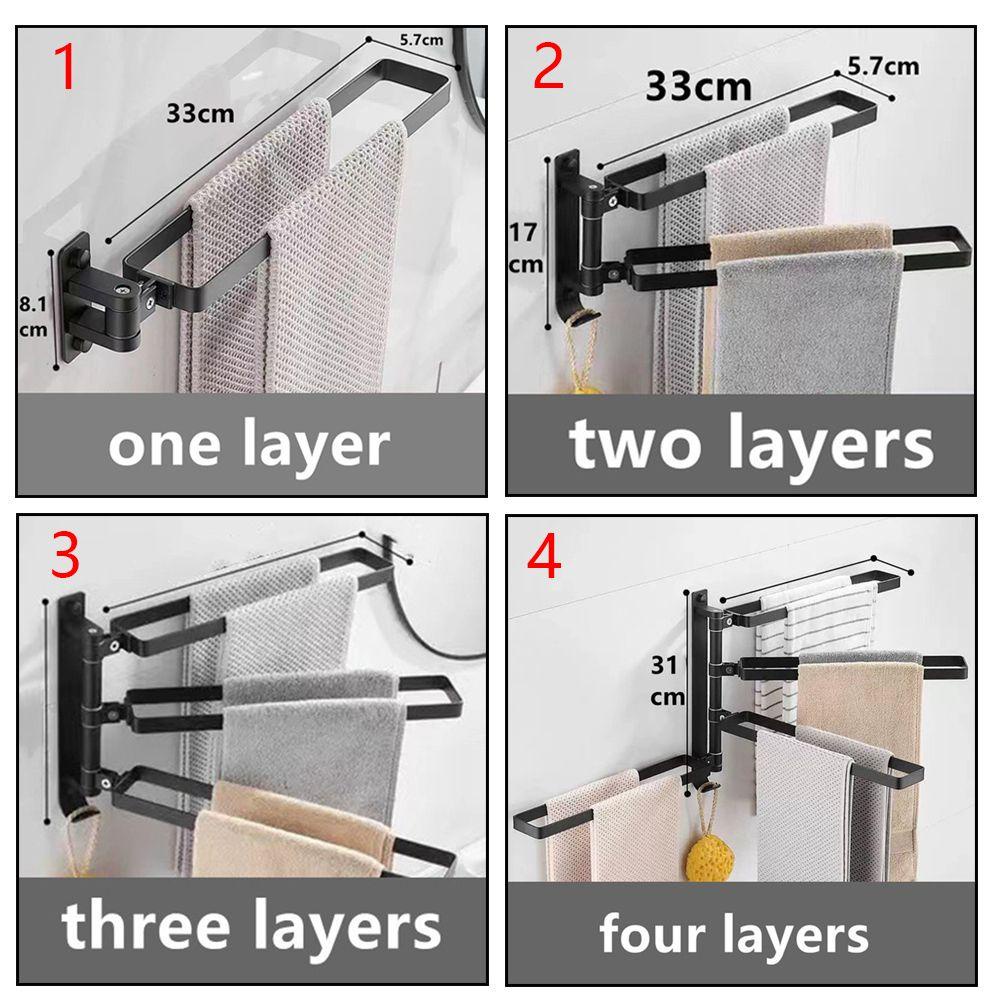 1
5.7cm
33cm
8.1 cm
one layer

2
33cm
5.7cm
17 cm
two layers

3
three layers

4
31 cm
four layers