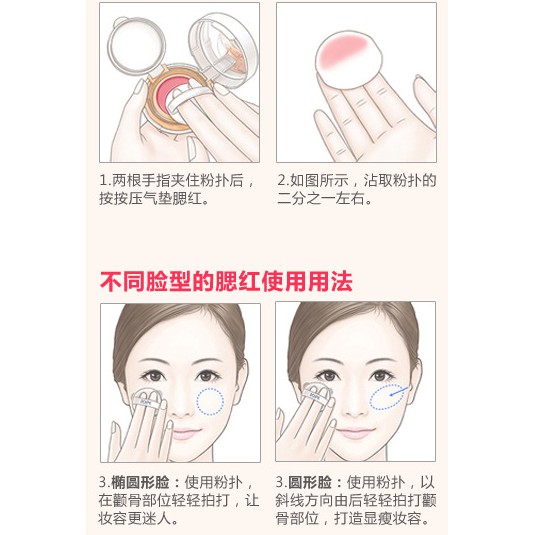 1.两根手指夹住粉扑后，按按压气垫腮红。

2.如图所示，沾取粉扑的二分之一左右。

不同脸型的腮红使用用法

3.椭圆形脸：使用粉扑，在颧骨部位轻轻拍打，让妆容更迷人。

3.圆形脸：使用粉扑，以斜线方向由后轻轻拍打颧骨部位，打造显瘦妆容。