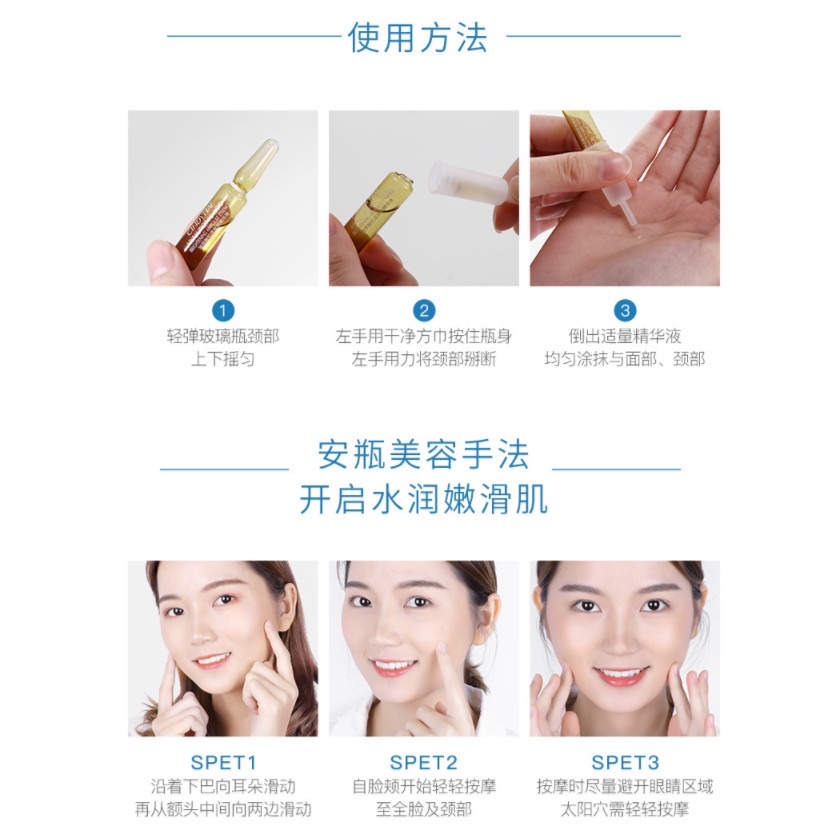 使用方法

1
轻弹玻璃瓶颈部
上下摇匀

2
左手用干净方巾按住瓶身
左手用力将颈部掰断

3
倒出适量精华液
均匀涂抹与面部、颈部

安瓶美容手法
开启水润嫩滑肌

SPET1
沿着下巴向耳朵滑动
再从额头中间向两边滑动

SPET2
自脸颊开始轻轻按摩
至全脸及颈部

SPET3
按摩时尽量避开眼睛区域
太阳穴需轻轻按摩