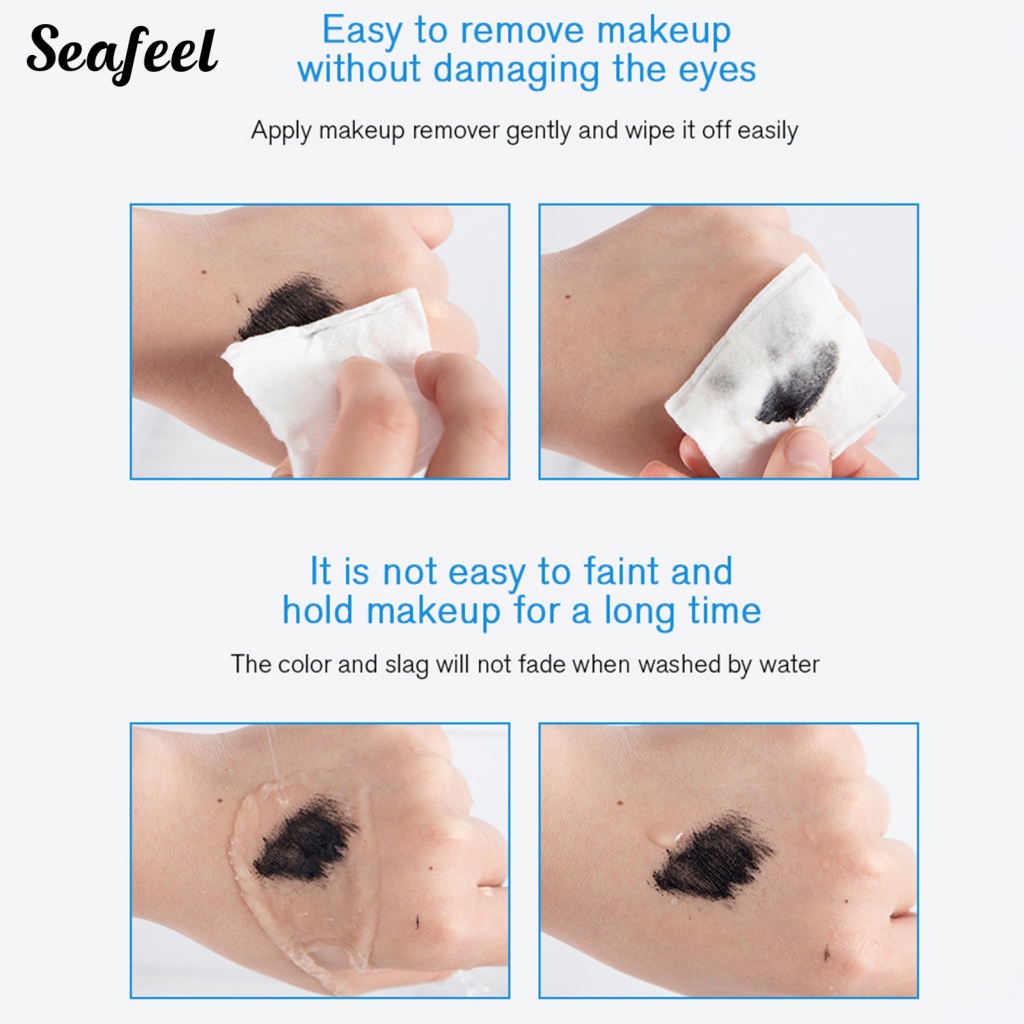 Seafeel

Easy to remove makeup without damaging the eyes

Apply makeup remover gently and wipe it off easily

It is not easy to faint and hold makeup for a long time

The color and slag will not fade when washed by water