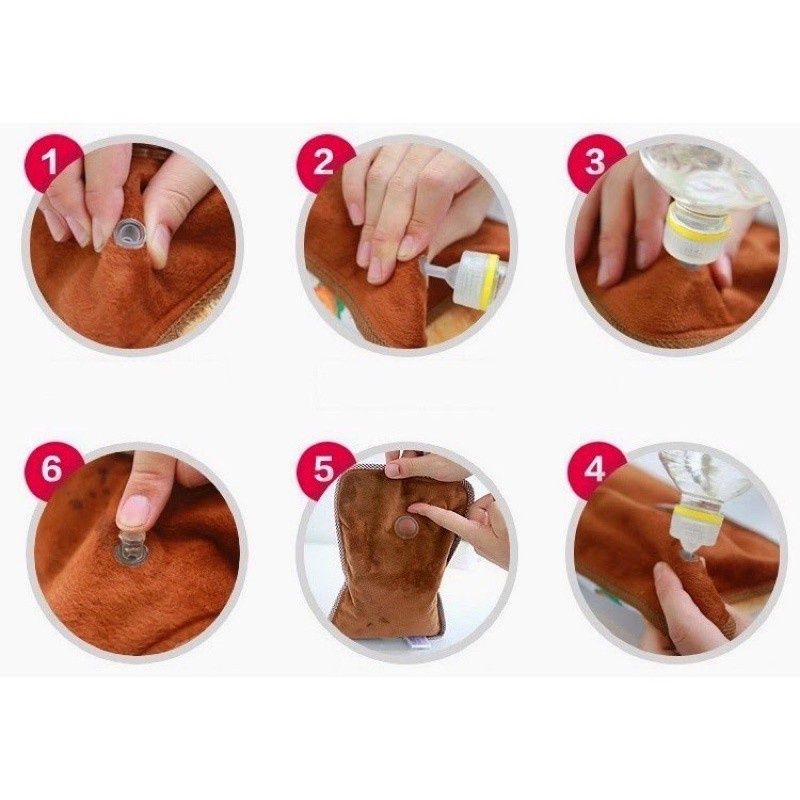 1

2

3

6

5

4