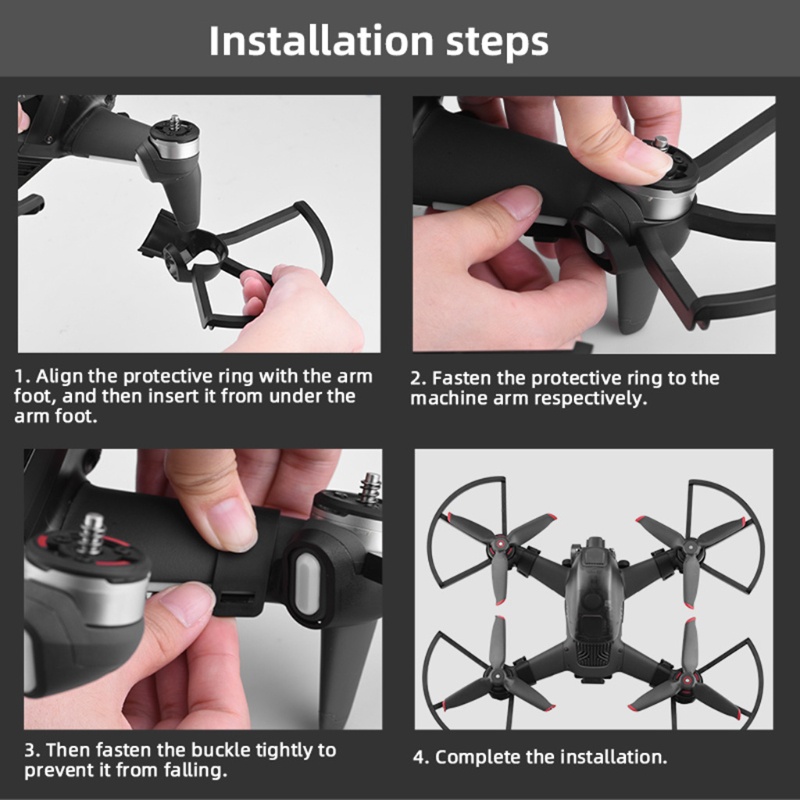 Installation steps

1. Align the protective ring with the arm foot, and then insert it from under the arm foot.

2. Fasten the protective ring to the machine arm respectively.

3. Then fasten the buckle tightly to prevent it from falling.

4. Complete the installation.