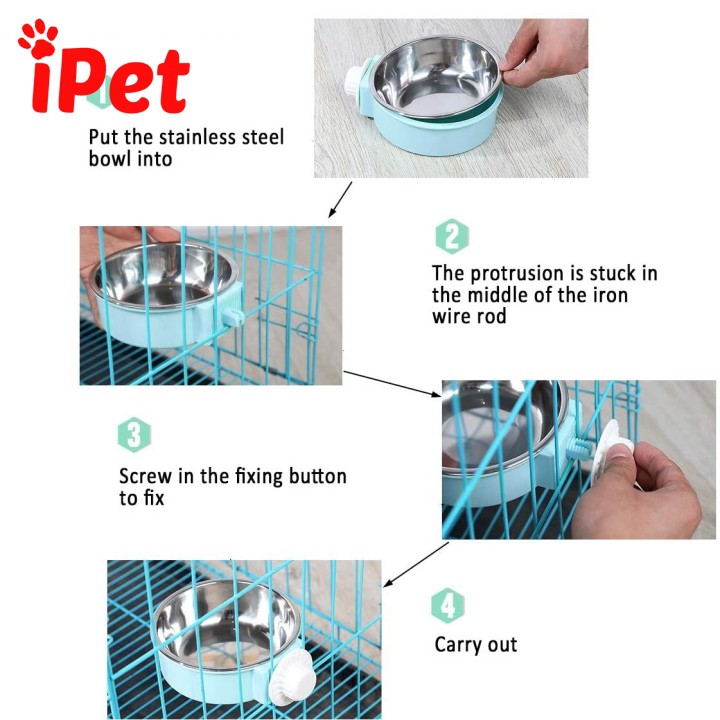 iPet

Put the stainless steel bowl into

2

The protrusion is stuck in the middle of the iron wire rod

3

Screw in the fixing button to fix

4

Carry out