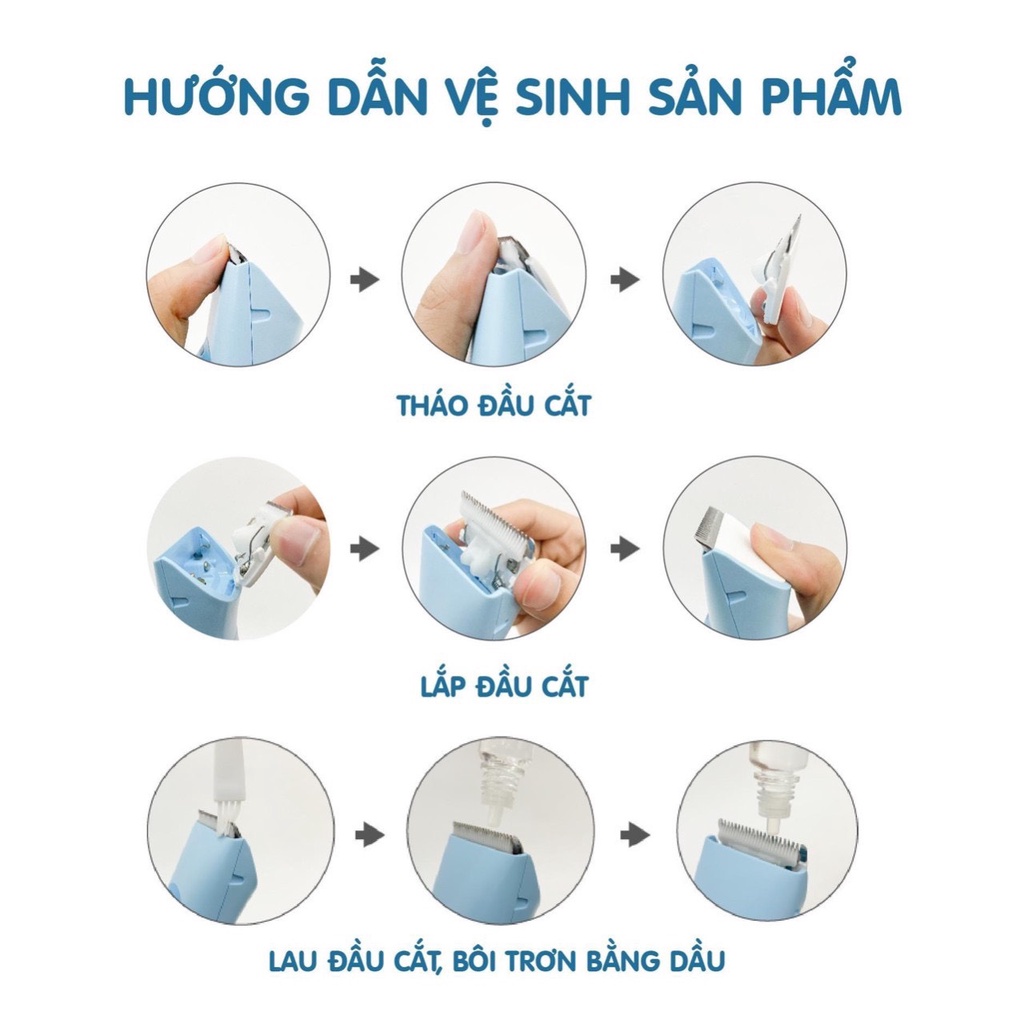 HƯỚNG DẪN VỆ SINH SẢN PHẨM

THÁO ĐẦU CẮT

LẮP ĐẦU CẮT

LAU ĐẦU CẮT, BÔI TRƠN BẰNG DẦU