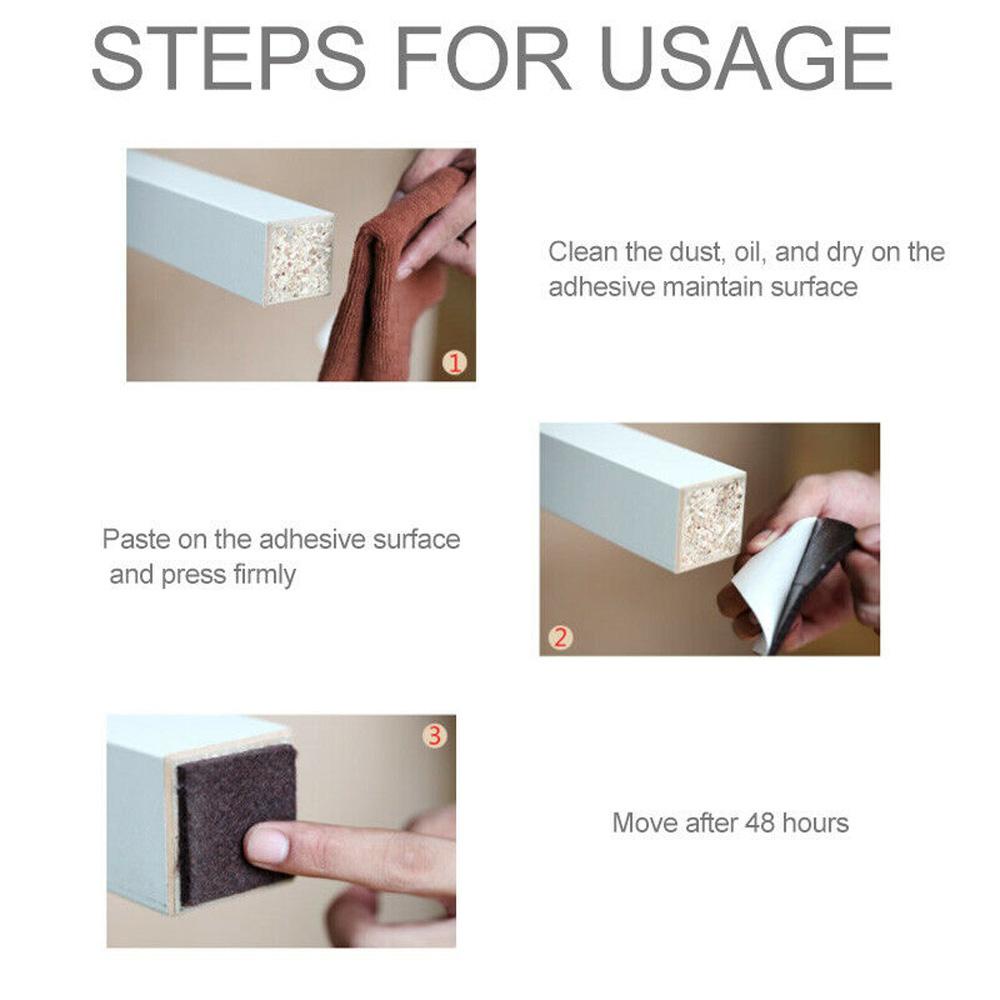 STEPS FOR USAGE

1

Clean the dust, oil, and dry on the adhesive maintain surface

Paste on the adhesive surface and press firmly

2

3

Move after 48 hours