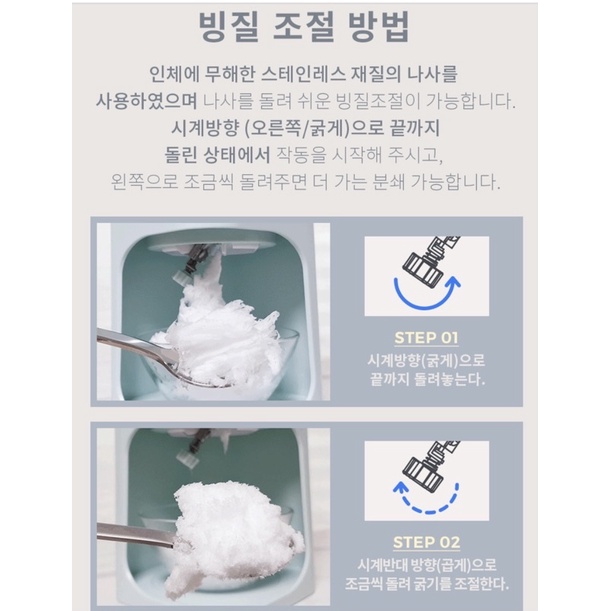 빙질 조절 방법

인체에 무해한 스테인레스 재질의 나사를 사용하였으며 나사를 돌려 쉬운 빙질조절이 가능합니다. 시계방향 (오른쪽/굵게)으로 끝까지 돌린 상태에서 작동을 시작해 주시고, 왼쪽으로 조금씩 돌려주면 더 가는 분쇄 가능합니다.

STEP 01
시계방향(굵게)으로 끝까지 돌려놓는다.

STEP 02
시계반대 방향(곱게)으로 조금씩 돌려 굵기를 조절한다.