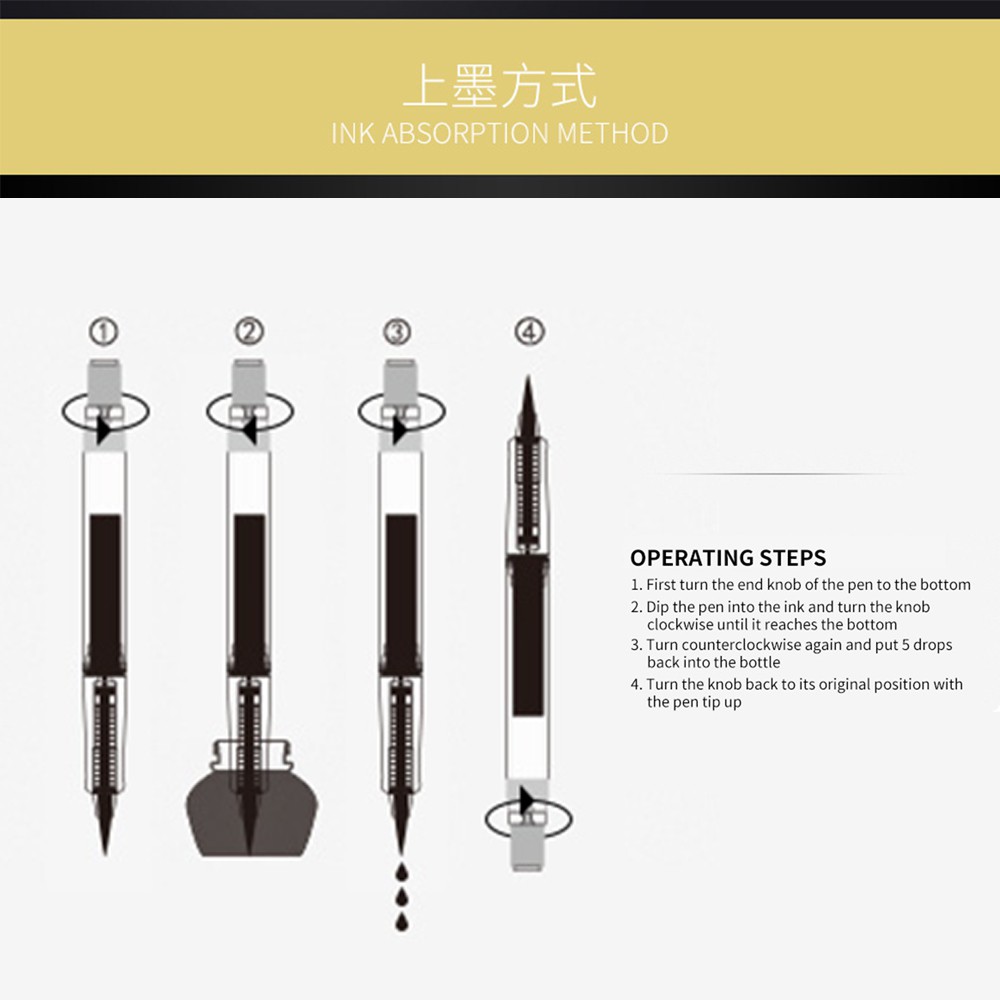 上墨方式
INK ABSORPTION METHOD

①

②

③

④

OPERATING STEPS
1. First turn the end knob of the pen to the bottom
2. Dip the pen into the ink and turn the knob clockwise until it reaches the bottom
3. Turn counterclockwise again and put 5 drops back into the bottle
4. Turn the knob back to its original position with the pen tip up