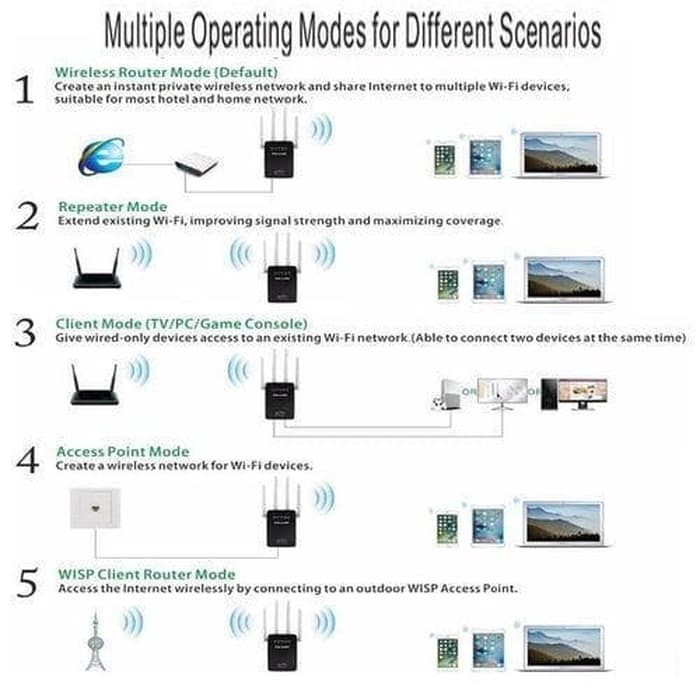 Multiple Operating Modes for Different Scenarios

1 Wireless Router Mode (Default)
Create an instant private wireless network and share Internet to multiple Wi-Fi devices, suitable for most hotel and home network.

2 Repeater Mode
Extend existing Wi-Fi, improving signal strength and maximizing coverage.

3 Client Mode (TV/PC/Game Console)
Give wired-only devices access to an existing Wi-Fi network (Able to connect two devices at the same time)

OR OR

4 Access Point Mode
Create a wireless network for Wi-Fi devices.

5 WISP Client Router Mode
Access the Internet wirelessly by connecting to an outdoor WISP Access Point.