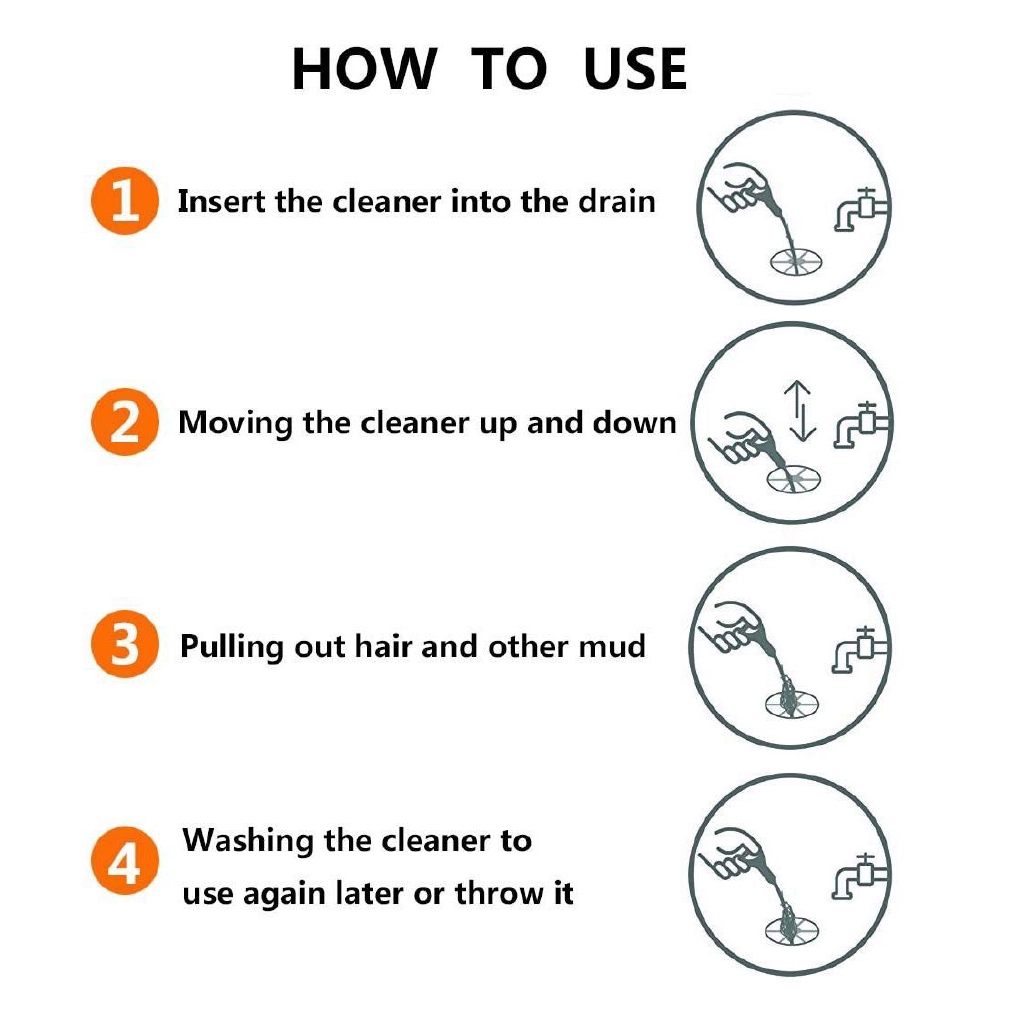 HOW TO USE

1 Insert the cleaner into the drain

2 Moving the cleaner up and down

3 Pulling out hair and other mud

4 Washing the cleaner to use again later or throw it