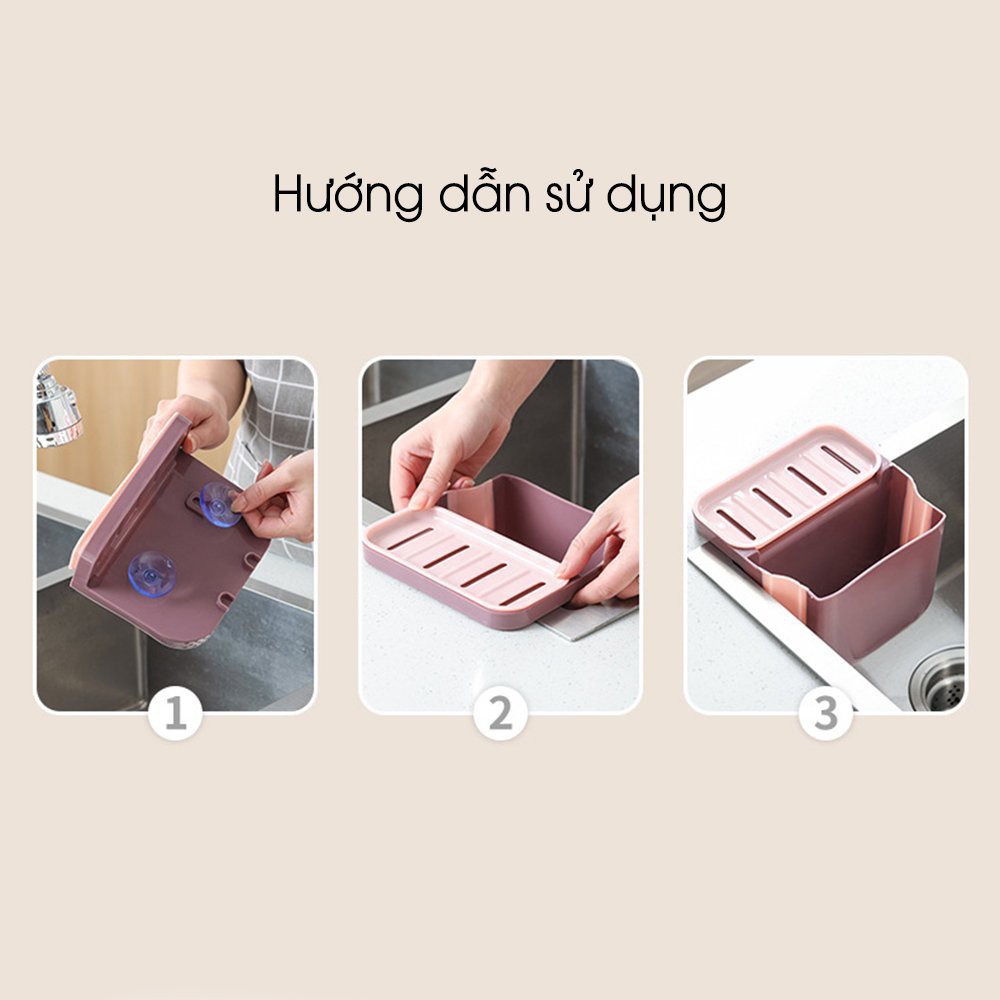 Hướng dẫn sử dụng

1

2

3