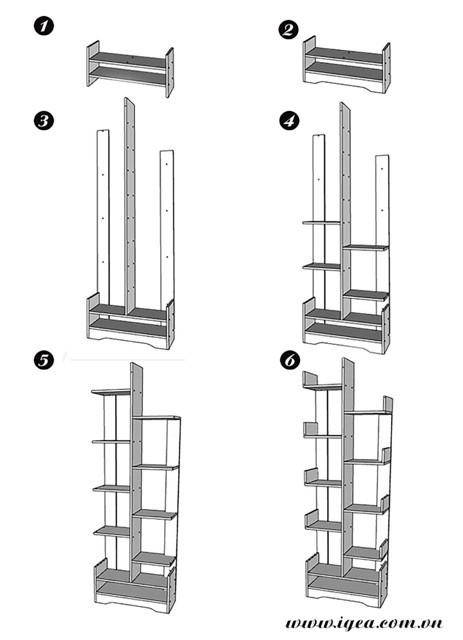 1

2

3

4

5

6

www.igea.com.vn