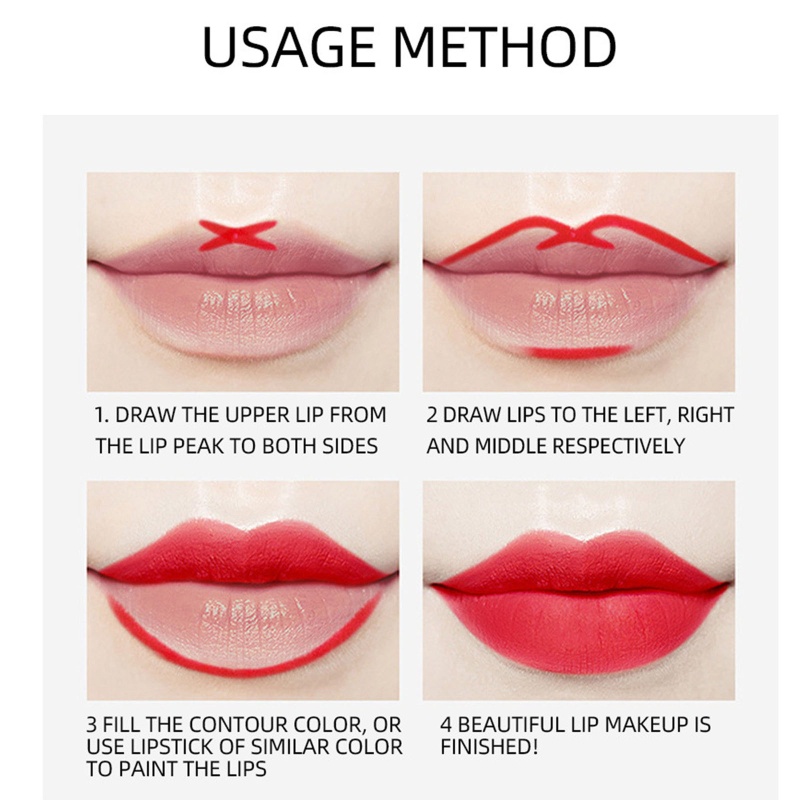 USAGE METHOD

1. DRAW THE UPPER LIP FROM THE LIP PEAK TO BOTH SIDES

2 DRAW LIPS TO THE LEFT, RIGHT AND MIDDLE RESPECTIVELY

3 FILL THE CONTOUR COLOR, OR USE LIPSTICK OF SIMILAR COLOR TO PAINT THE LIPS

4 BEAUTIFUL LIP MAKEUP IS FINISHED!