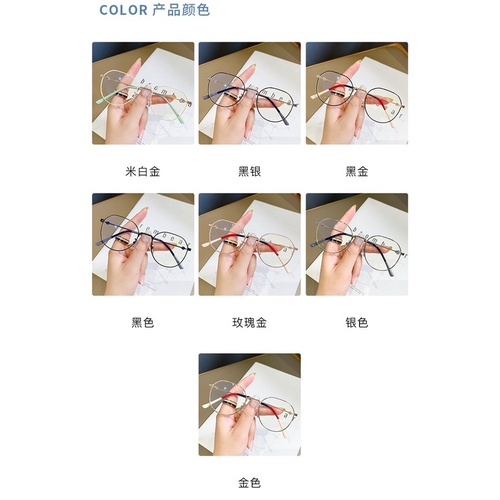 COLOR 产品颜色

米白金

黑银

黑金

黑色

玫瑰金

银色

金色