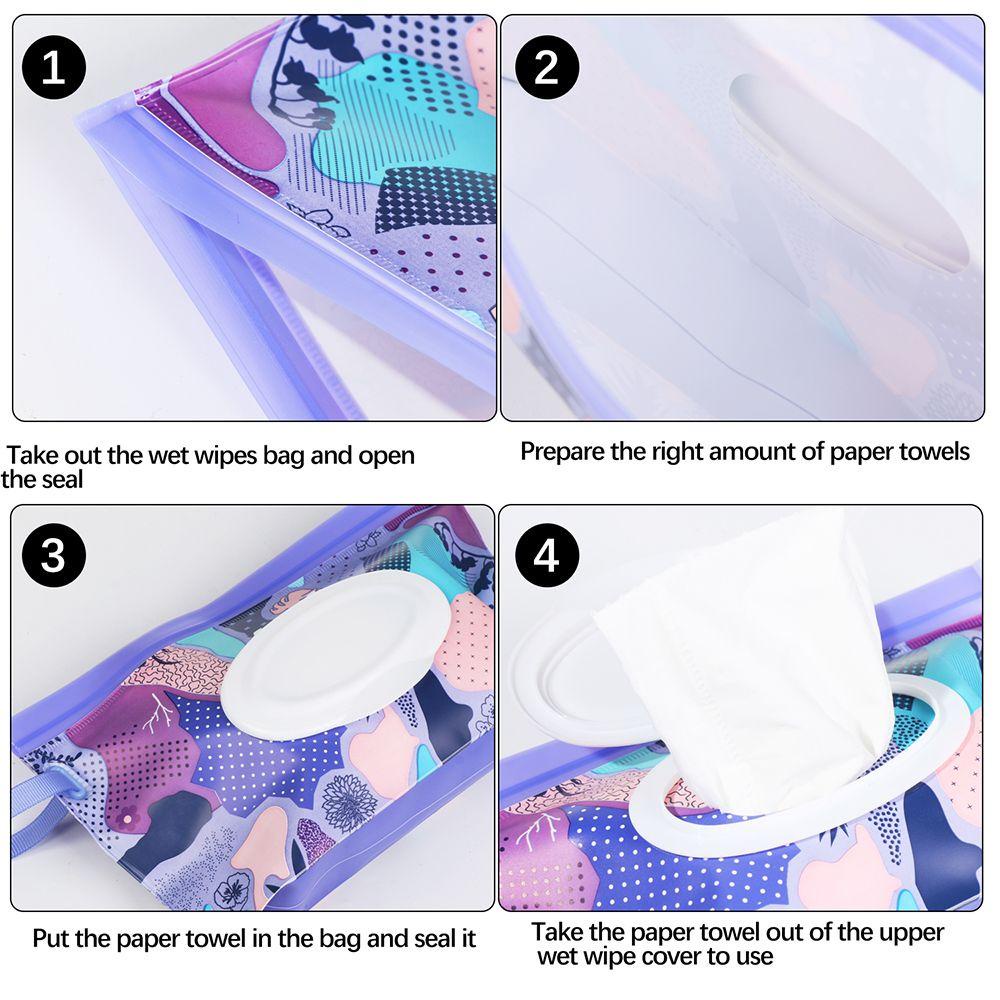 1

Take out the wet wipes bag and open the seal

2

Prepare the right amount of paper towels

3

Put the paper towel in the bag and seal it

4

Take the paper towel out of the upper wet wipe cover to use