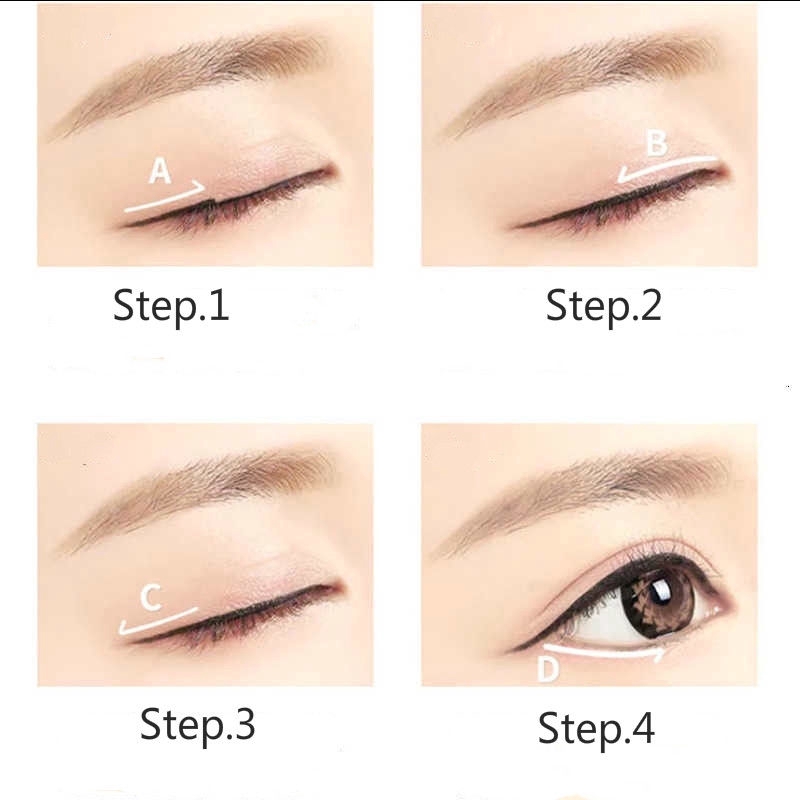 A

Step.1

B

Step.2

C

Step.3

D

Step.4