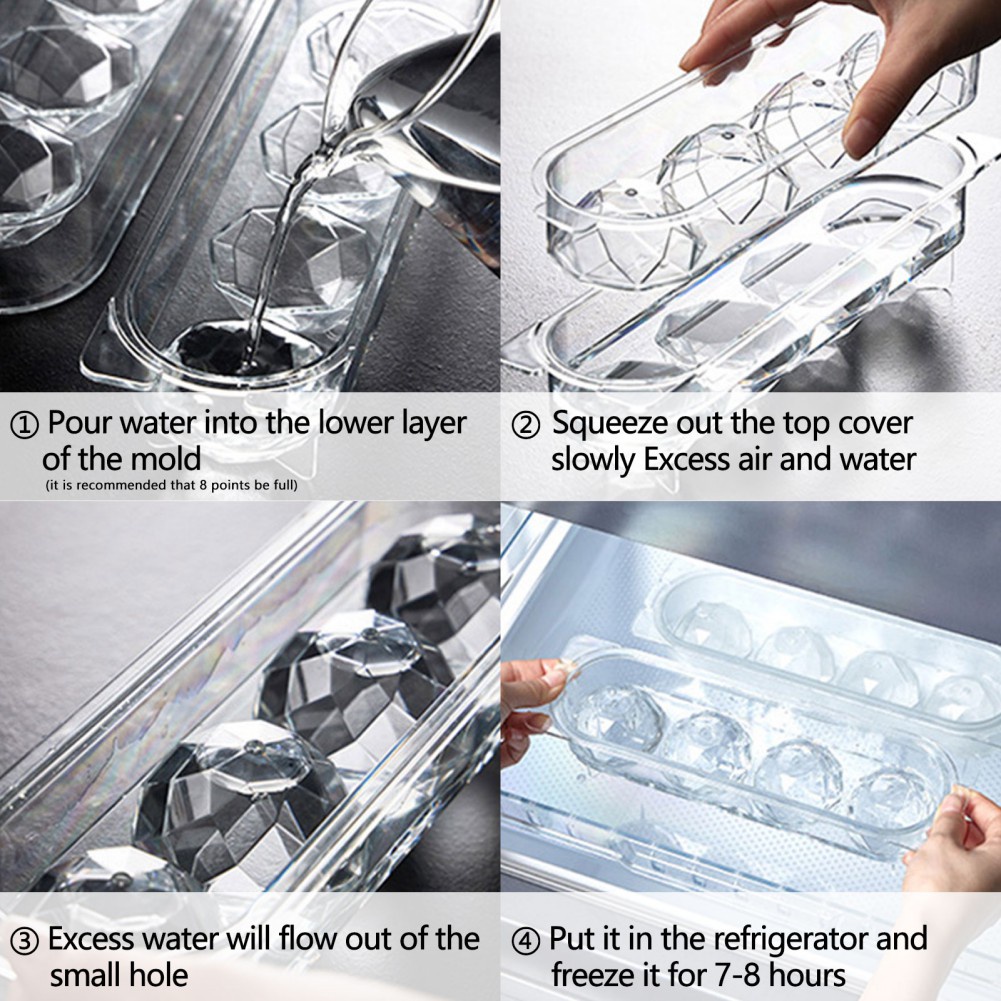 ① Pour water into the lower layer of the mold
(it is recommended that 8 points be full)

② Squeeze out the top cover slowly Excess air and water

③ Excess water will flow out of the small hole

④ Put it in the refrigerator and freeze it for 7-8 hours