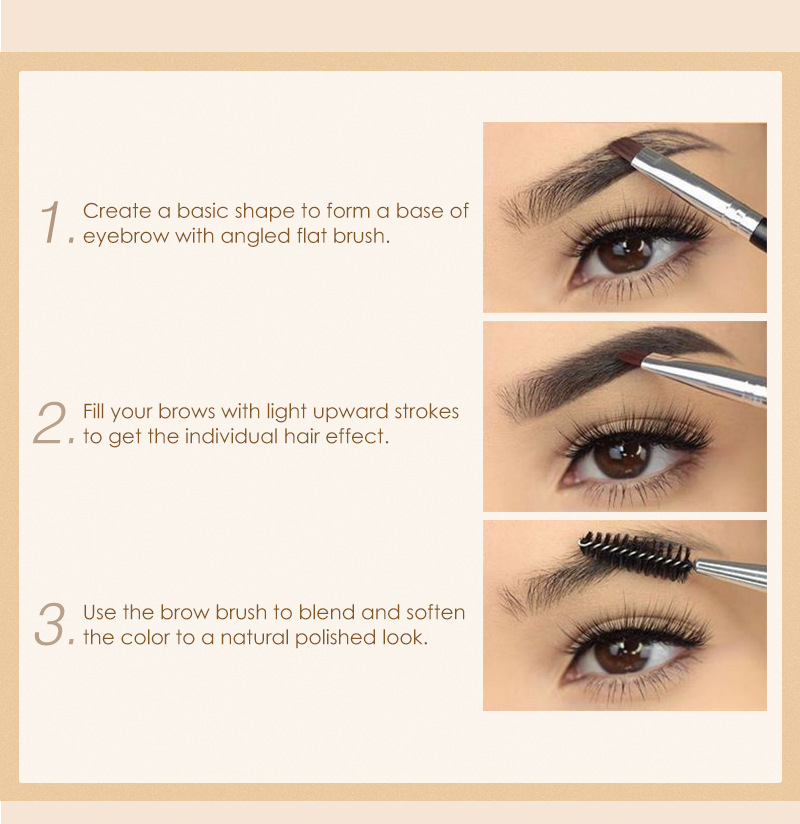 1. Create a basic shape to form a base of eyebrow with angled flat brush.

2. Fill your brows with light upward strokes to get the individual hair effect.

3. Use the brow brush to blend and soften the color to a natural polished look.