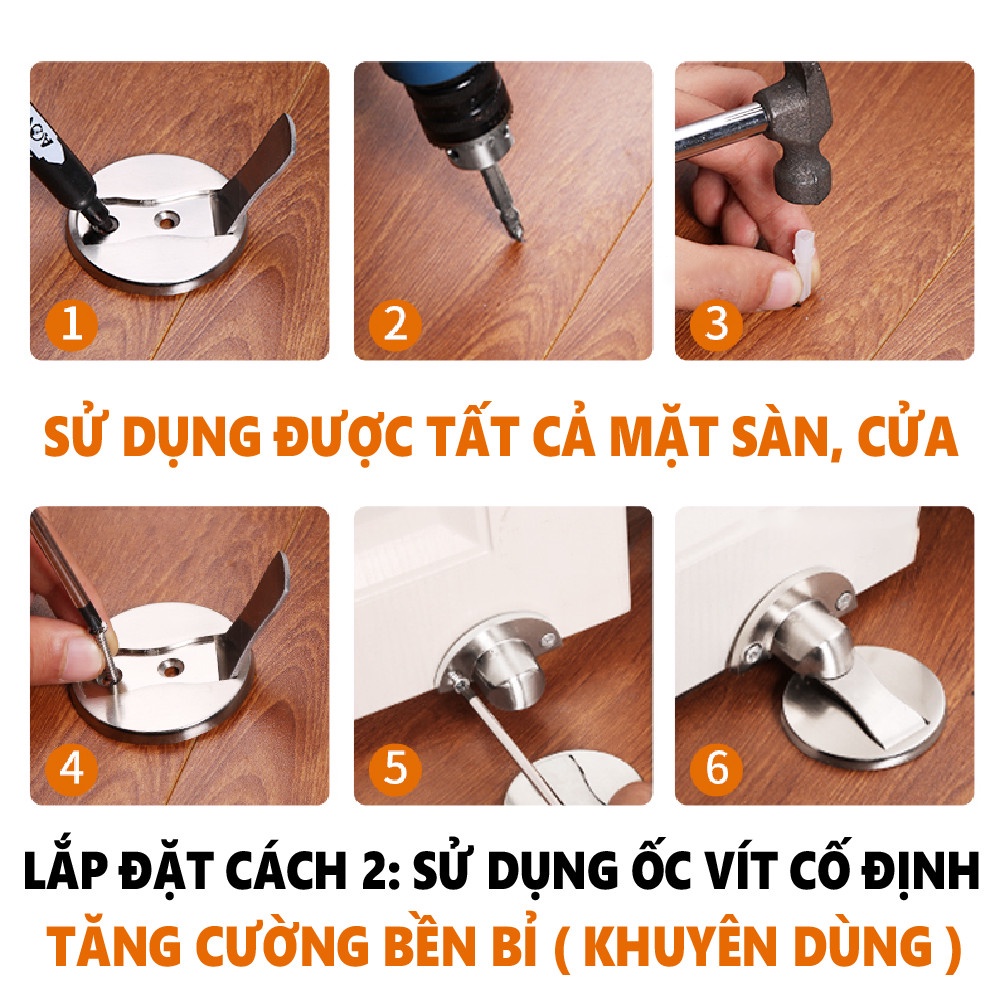 1

2

3

SỬ DỤNG ĐƯỢC TẤT CẢ MẶT SÀN, CỬA

4

5

6

LẮP ĐẶT CÁCH 2: SỬ DỤNG ỐC VÍT CỐ ĐỊNH
TĂNG CƯỜNG BỀN BỈ ( KHUYÊN DÙNG )