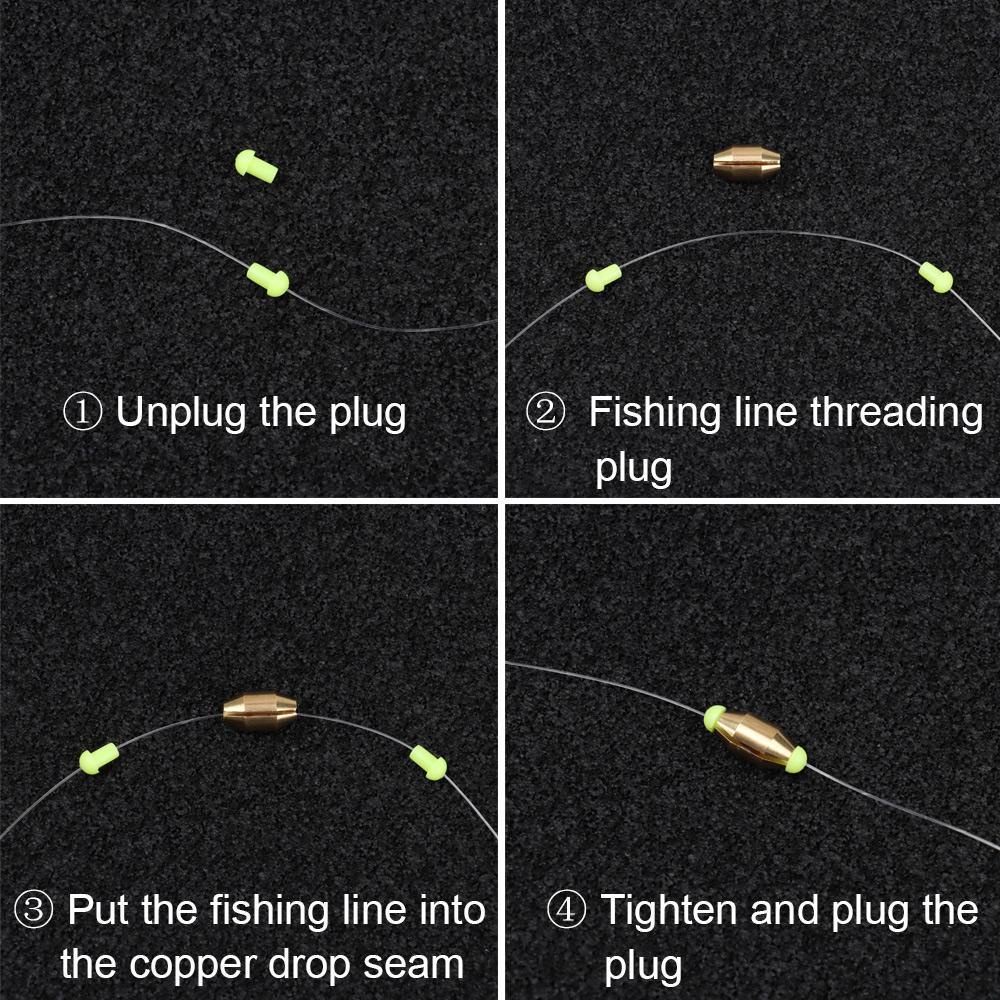 ① Unplug the plug

② Fishing line threading plug

③ Put the fishing line into the copper drop seam

④ Tighten and plug the plug