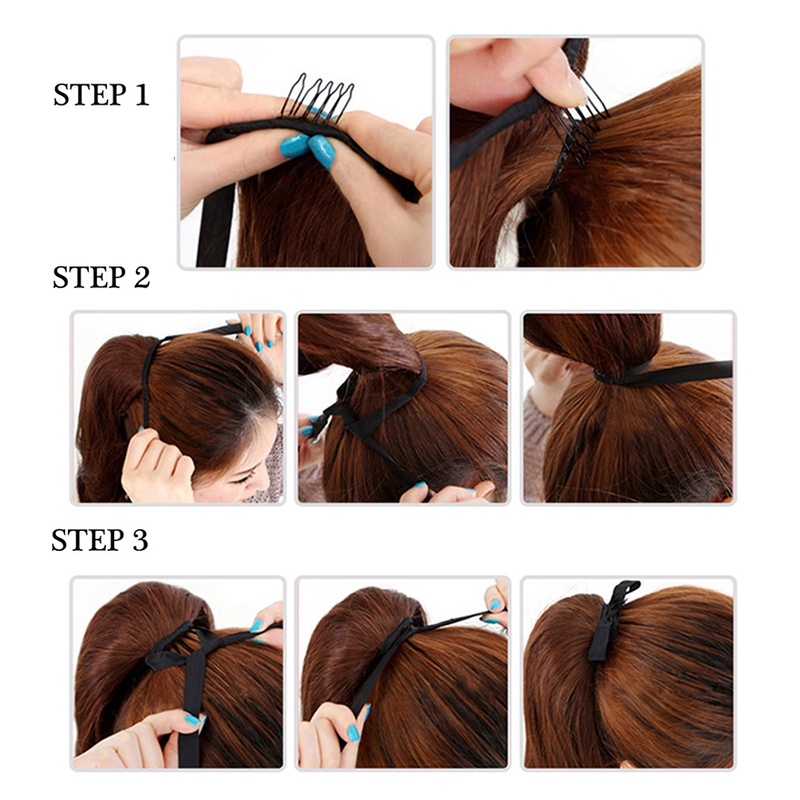 STEP 1

STEP 2

STEP 3