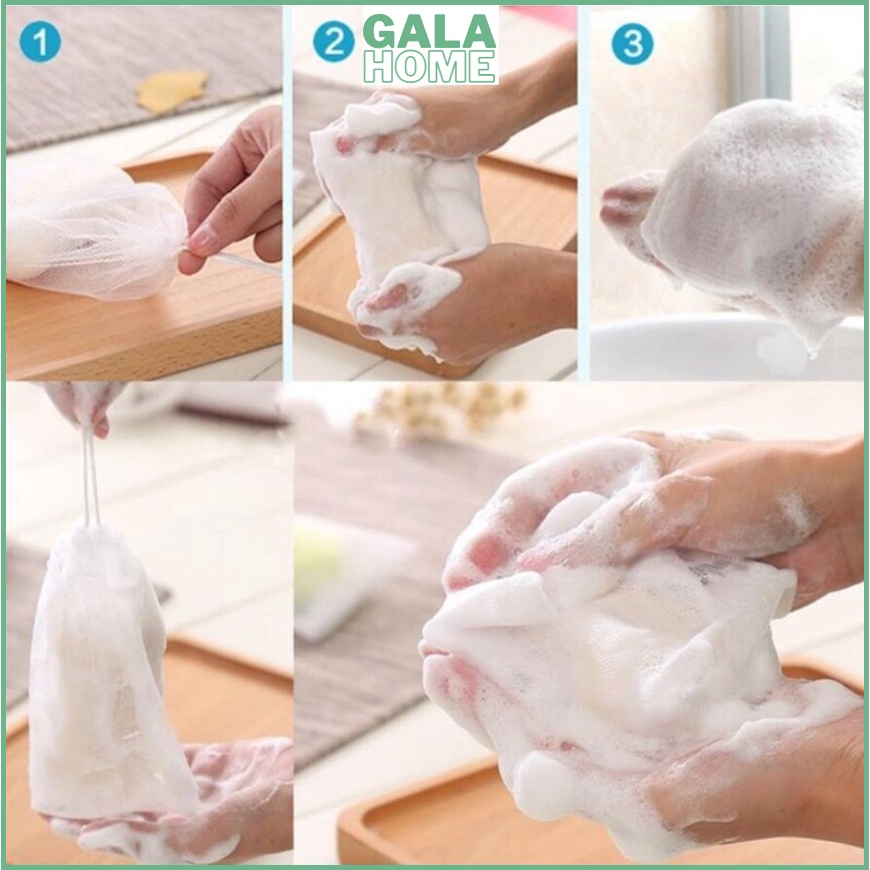 1
2
GALA
HOME
3