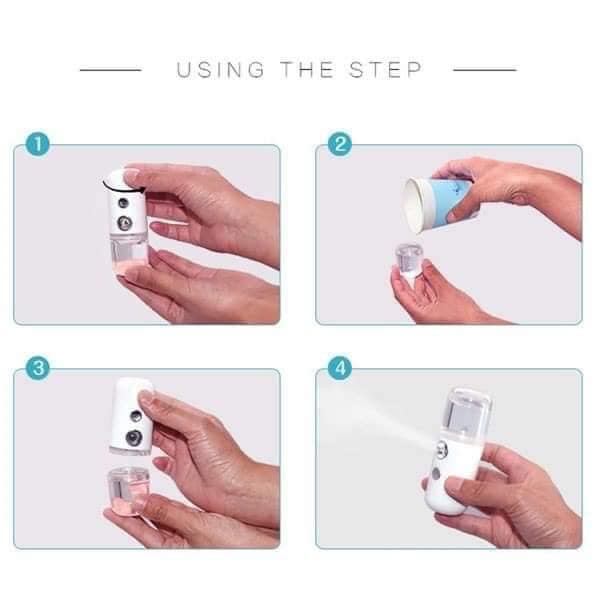 USING THE STEP

1

2

3

4