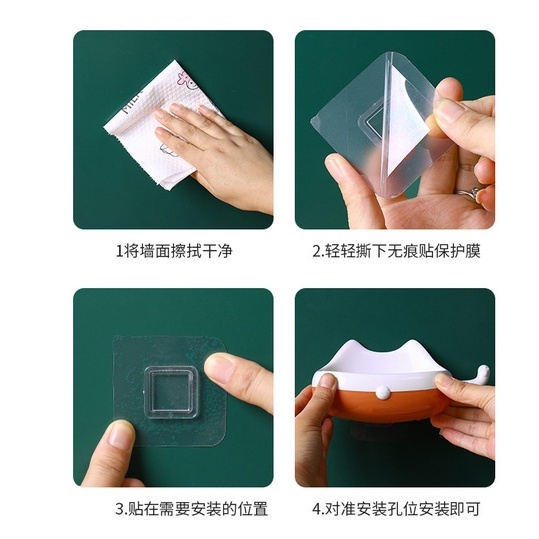 1将墙面擦拭干净

2.轻轻撕下无痕贴保护膜

3.贴在需要安装的位置

4.对准安装孔位安装即可