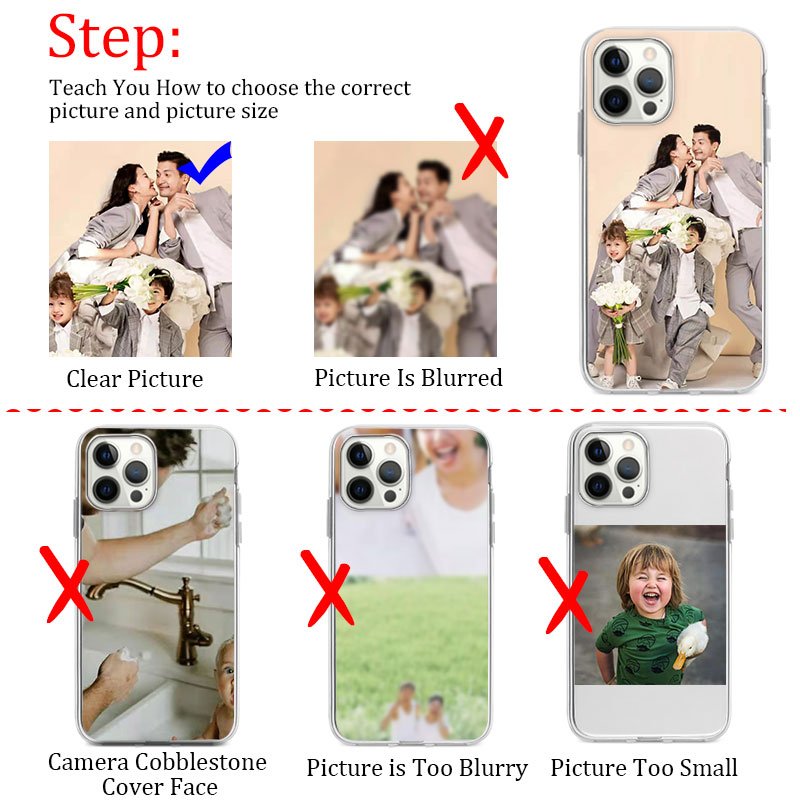 Step:
Teach You How to choose the correct picture and picture size

Clear Picture

Picture Is Blurred

Camera Cobblestone Cover Face

Picture is Too Blurry

Picture Too Small