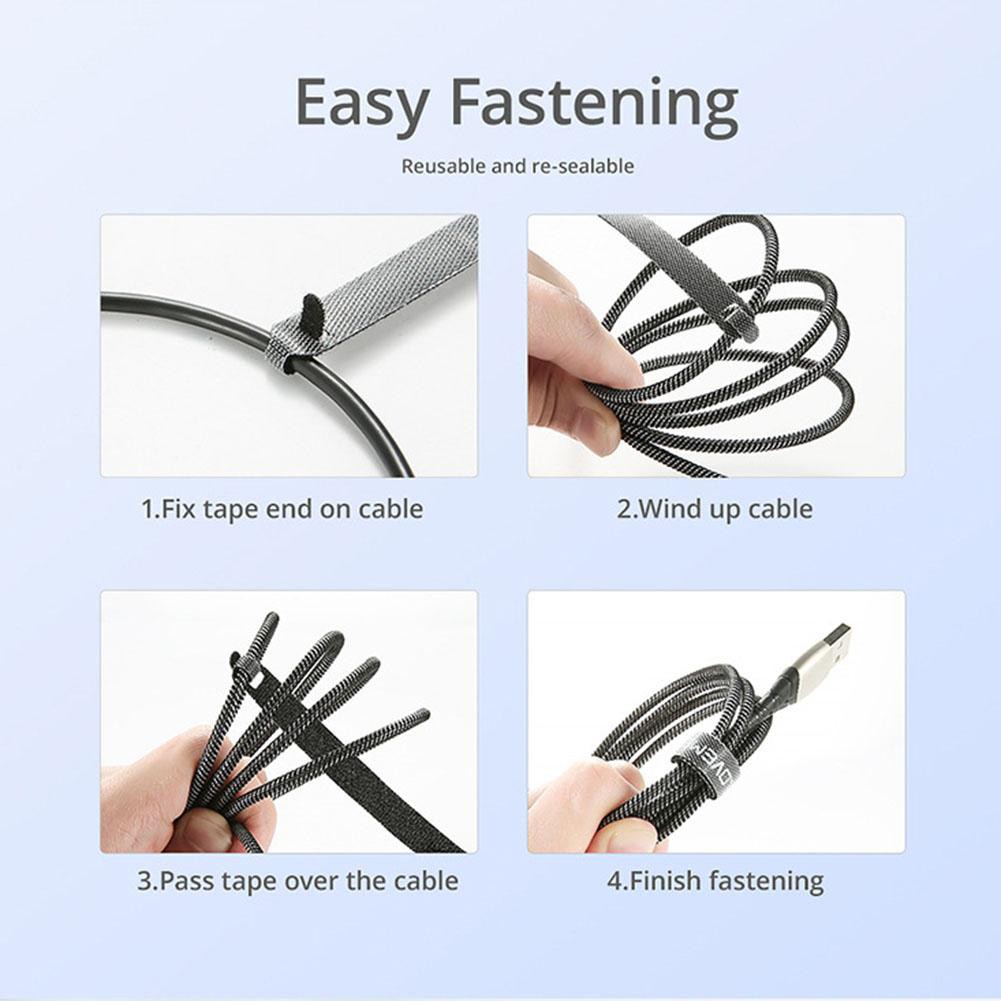 Easy Fastening

Reusable and re-sealable

1.Fix tape end on cable

2.Wind up cable

3.Pass tape over the cable

4.Finish fastening