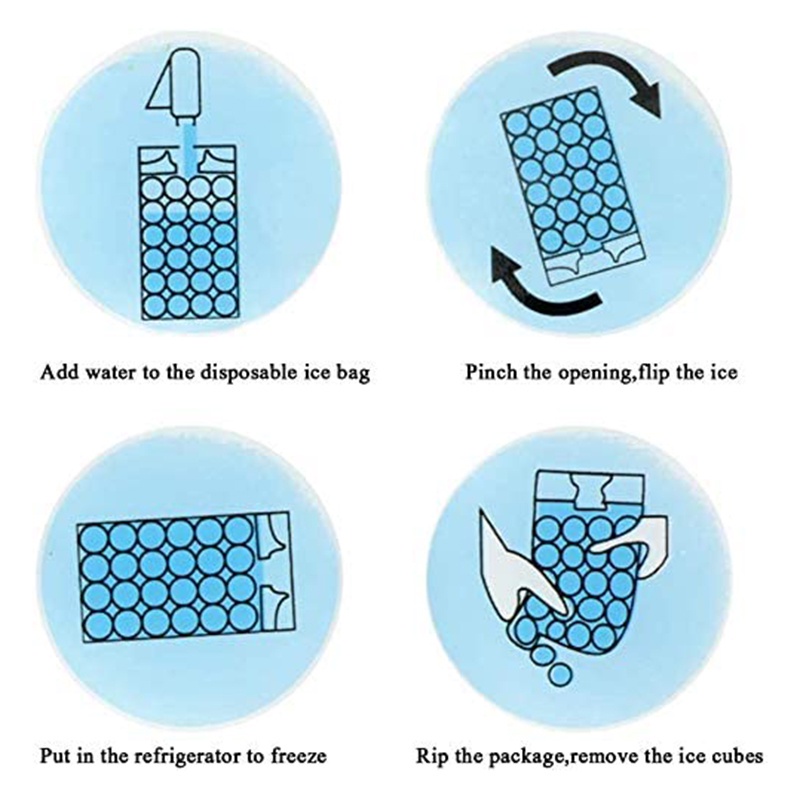 Add water to the disposable ice bag

Pinch the opening,flip the ice

Put in the refrigerator to freeze

Rip the package,remove the ice cubes