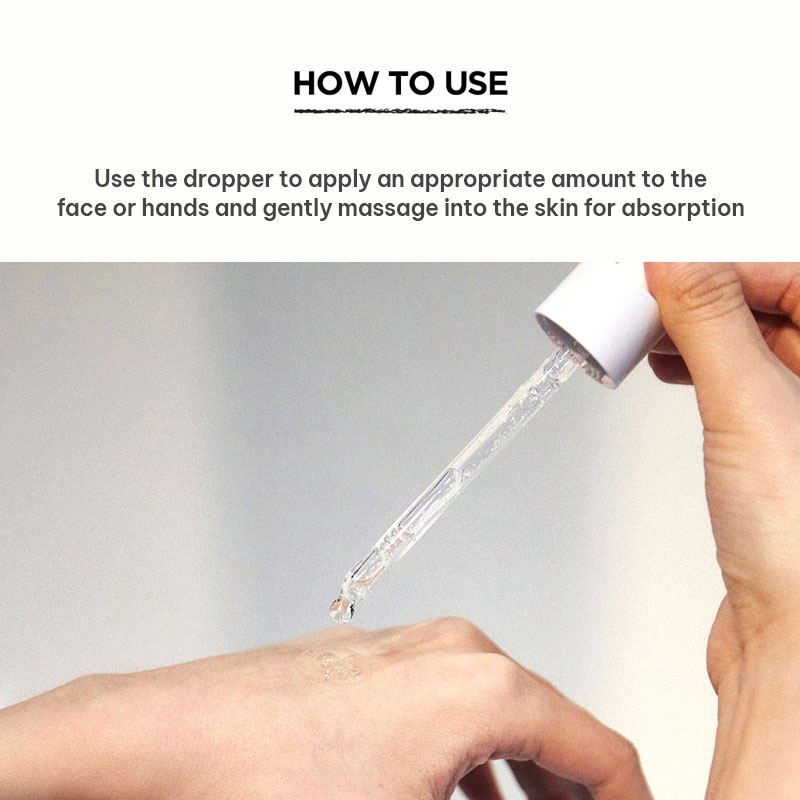 HOW TO USE

Use the dropper to apply an appropriate amount to the face or hands and gently massage into the skin for absorption