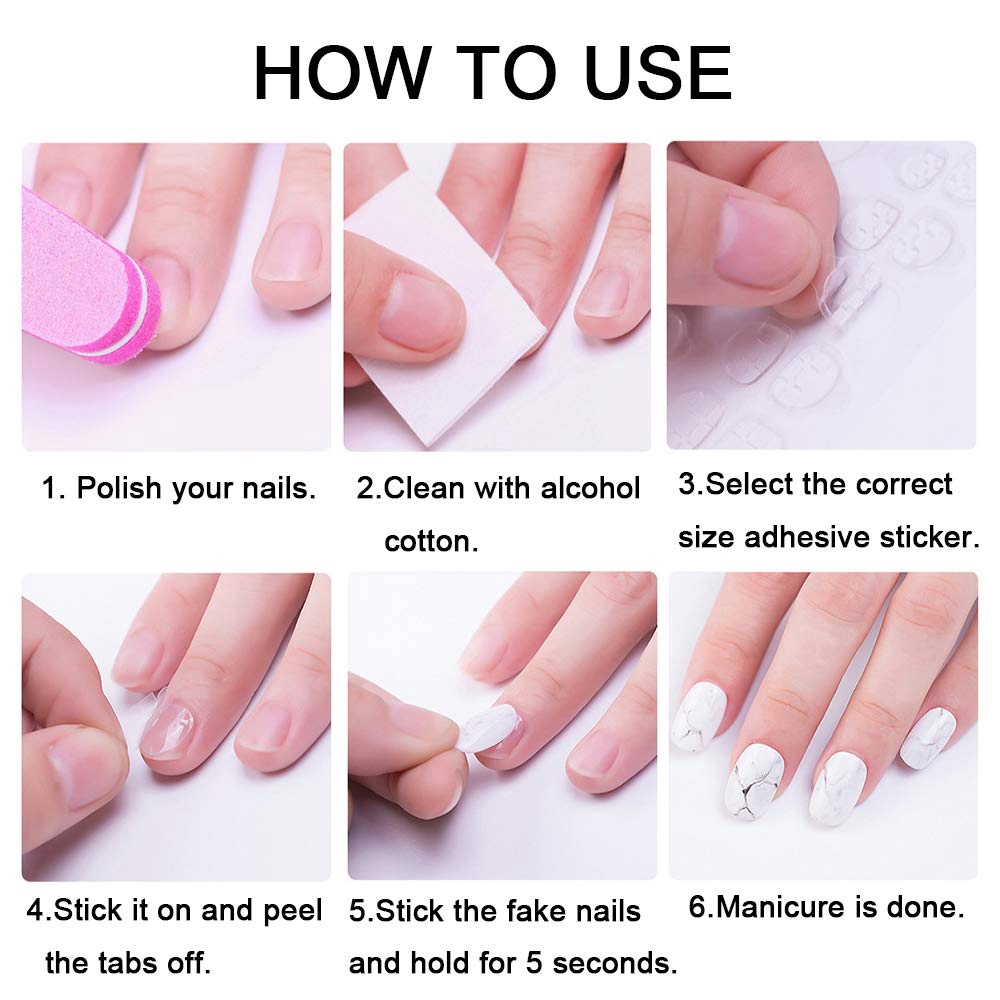 HOW TO USE

1. Polish your nails.

2.Clean with alcohol cotton.

3.Select the correct size adhesive sticker.

4.Stick it on and peel the tabs off.

5.Stick the fake nails and hold for 5 seconds.

6.Manicure is done.