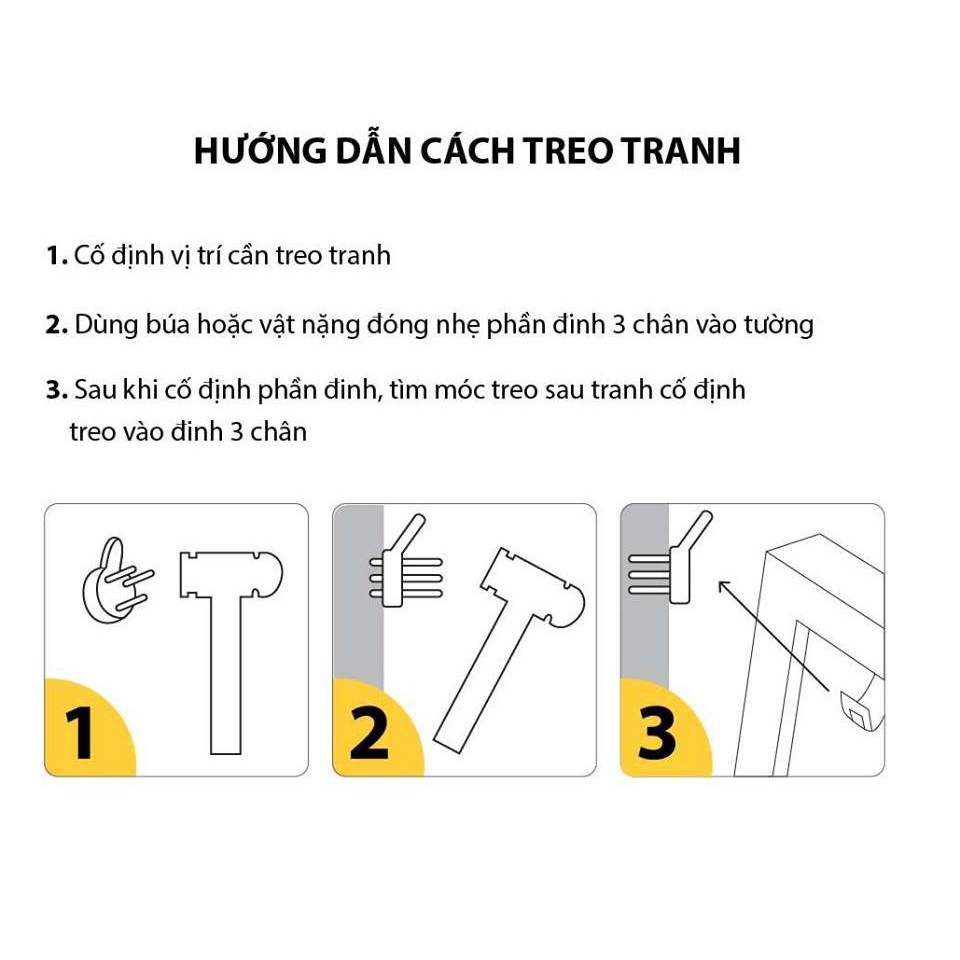 HƯỚNG DẪN CÁCH TREO TRANH

1. Cố định vị trí cần treo tranh

2. Dùng búa hoặc vật nặng đóng nhẹ phần đinh 3 chân vào tường

3. Sau khi cố định phần đinh, tìm móc treo sau tranh cố định treo vào đinh 3 chân

1

2

3