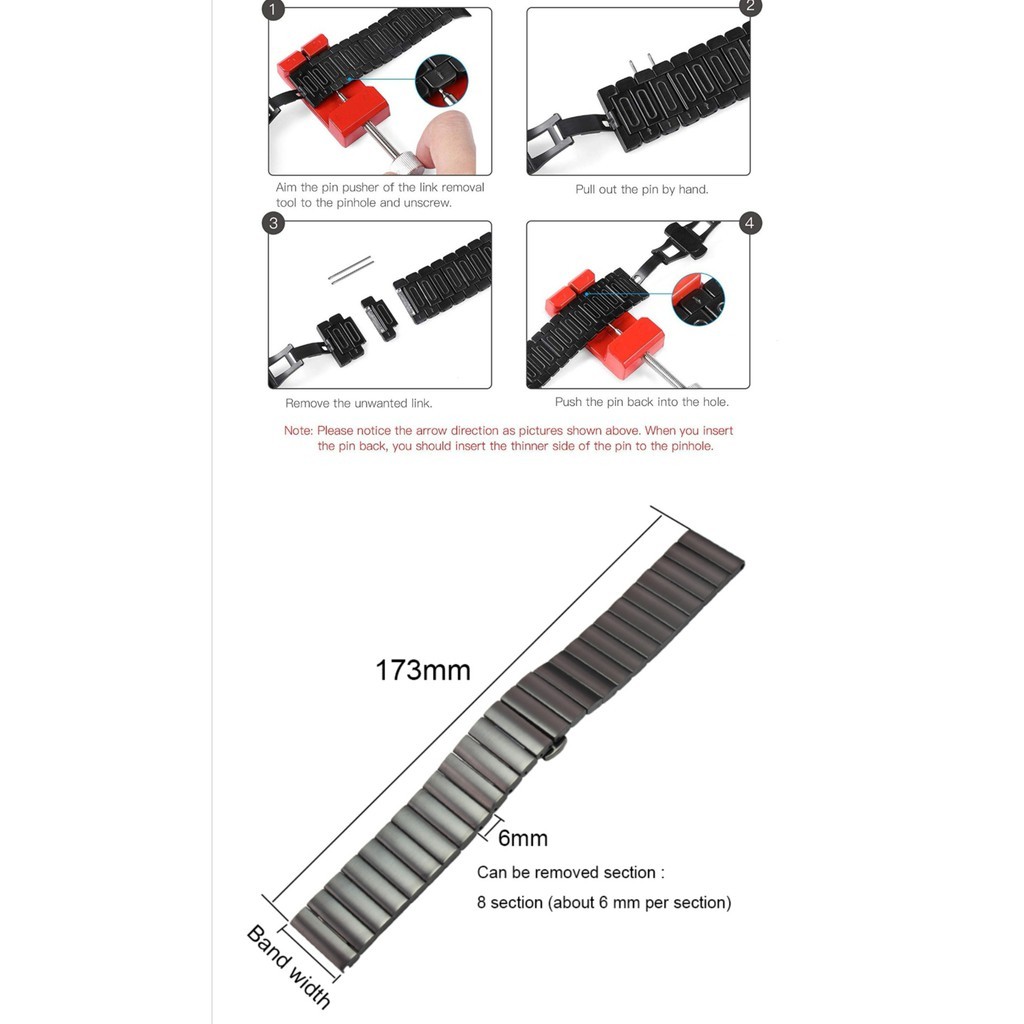 1

Aim the pin pusher of the link removal tool to the pinhole and unscrew.

2

Pull out the pin by hand.

3

Remove the unwanted link.

4

Push the pin back into the hole.

Note: Please notice the arrow direction as pictures shown above. When you insert the pin back, you should insert the thinner side of the pin to the pinhole.

173mm

6mm

Can be removed section :

8 section (about 6 mm per section)

Band width