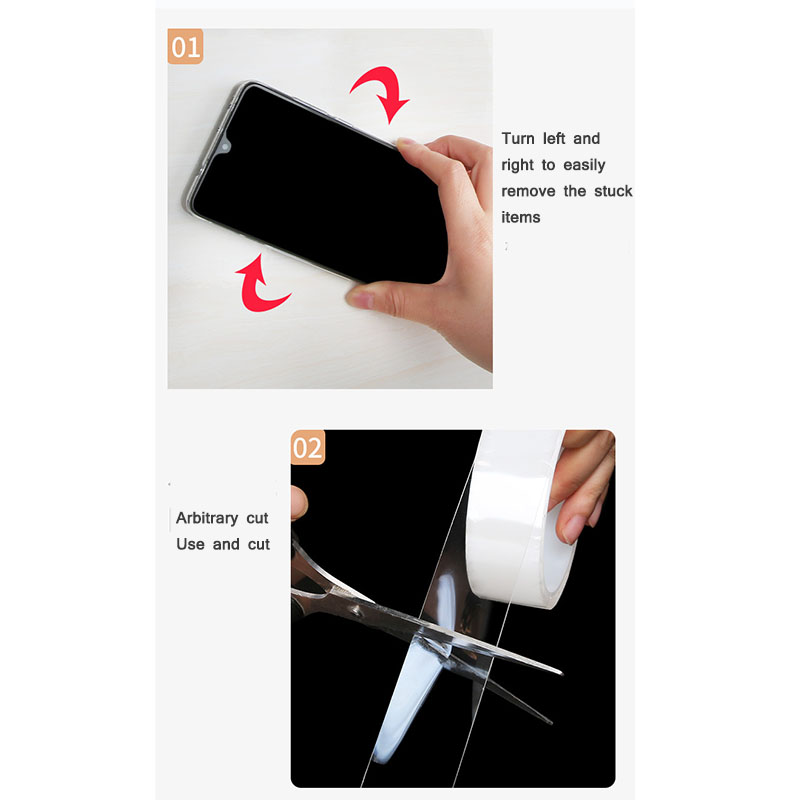 01

Turn left and right to easily remove the stuck items

02

Arbitrary cut
Use and cut