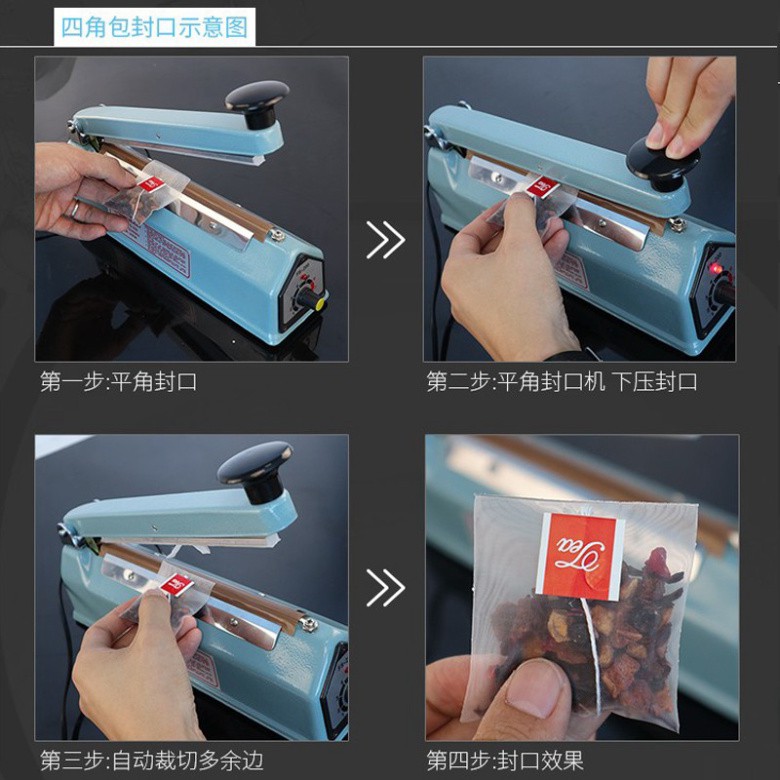 四角包封口示意图

第一步:平角封口

第二步:平角封口机 下压封口

第三步:自动裁切多余边

Tea

第四步:封口效果